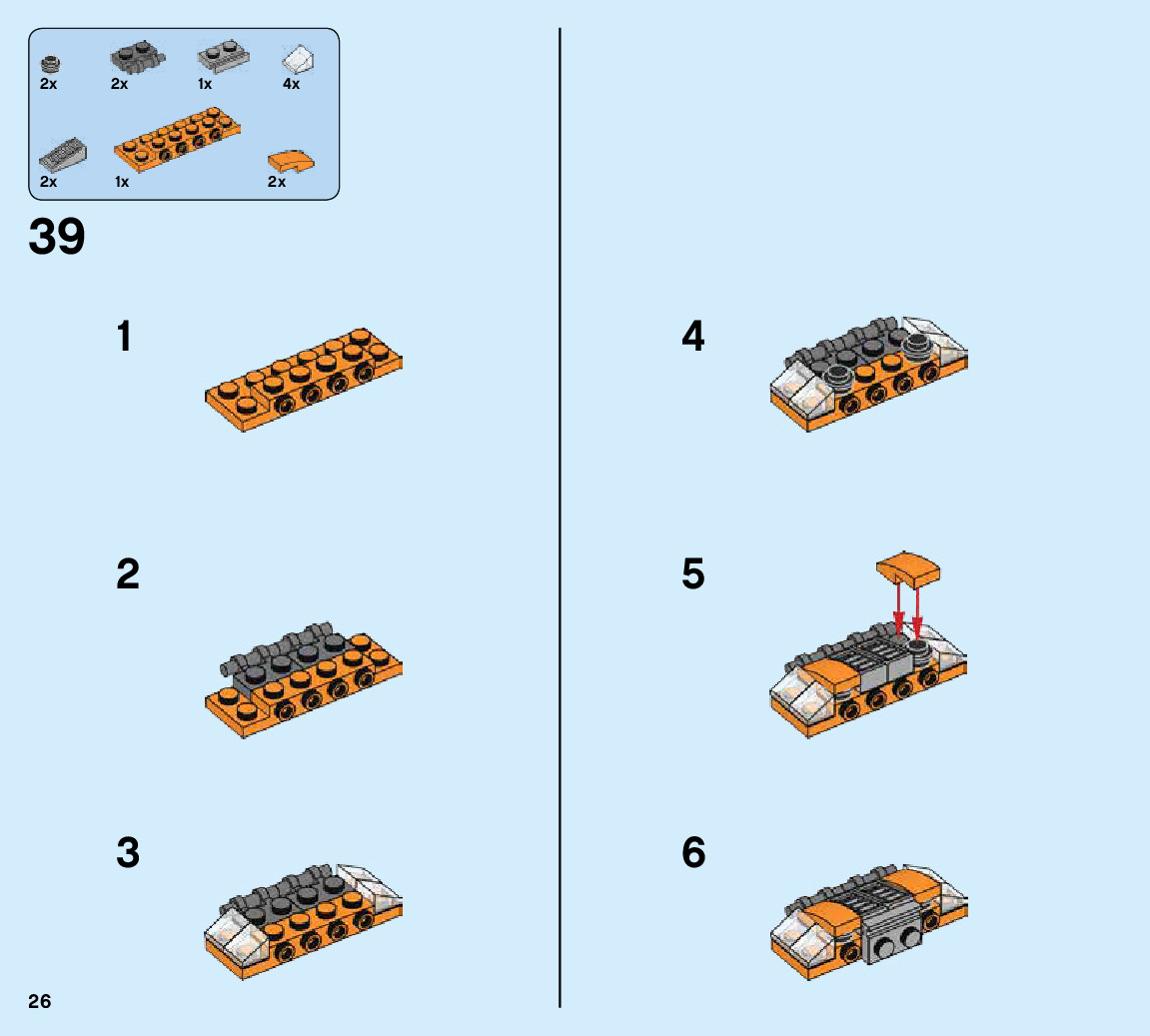 2x 2x 1x 4x

2x 1x 2x

39

1

2

3

4

5

6

26