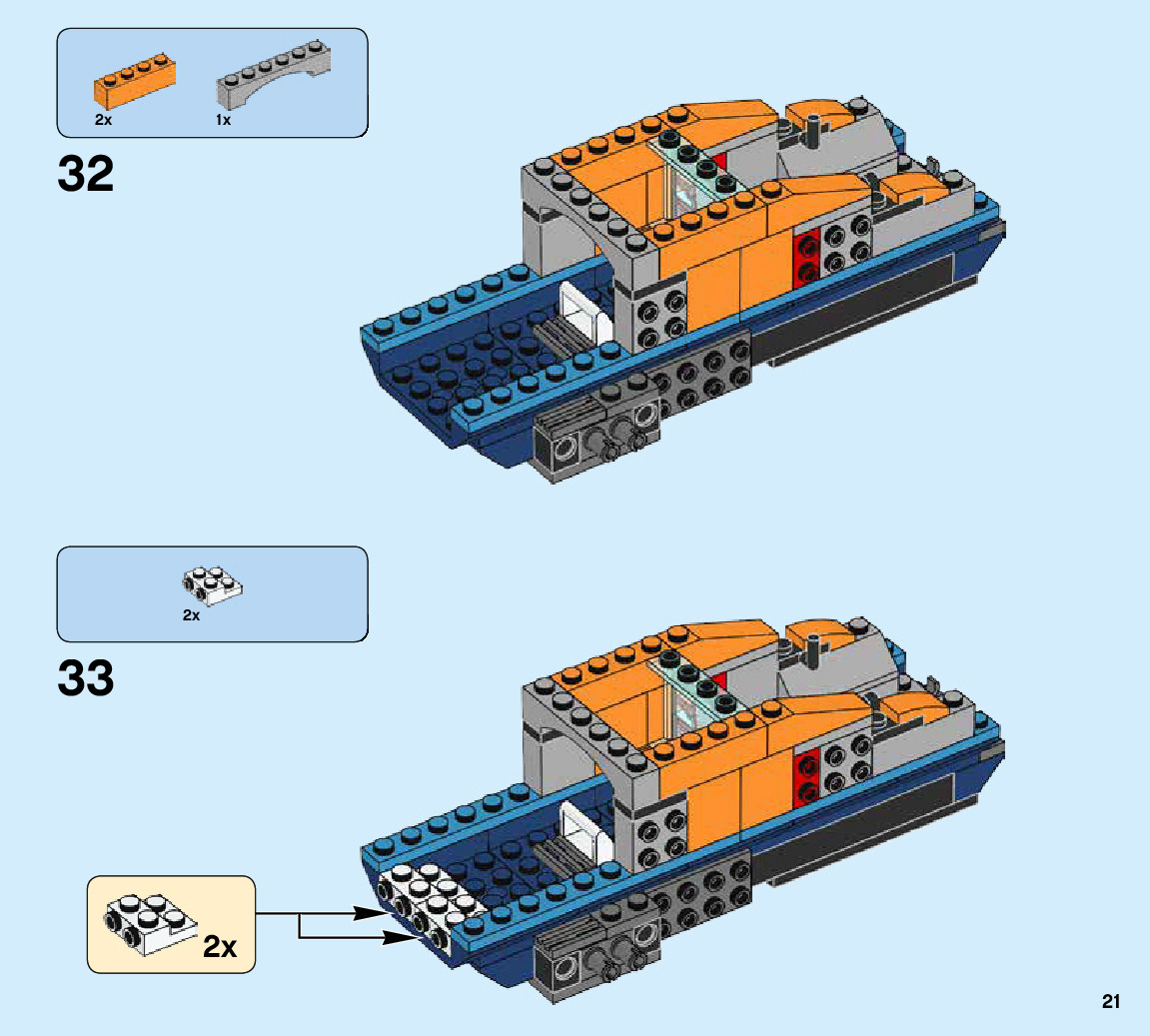 2x
1x

32

2x

33

2x

21