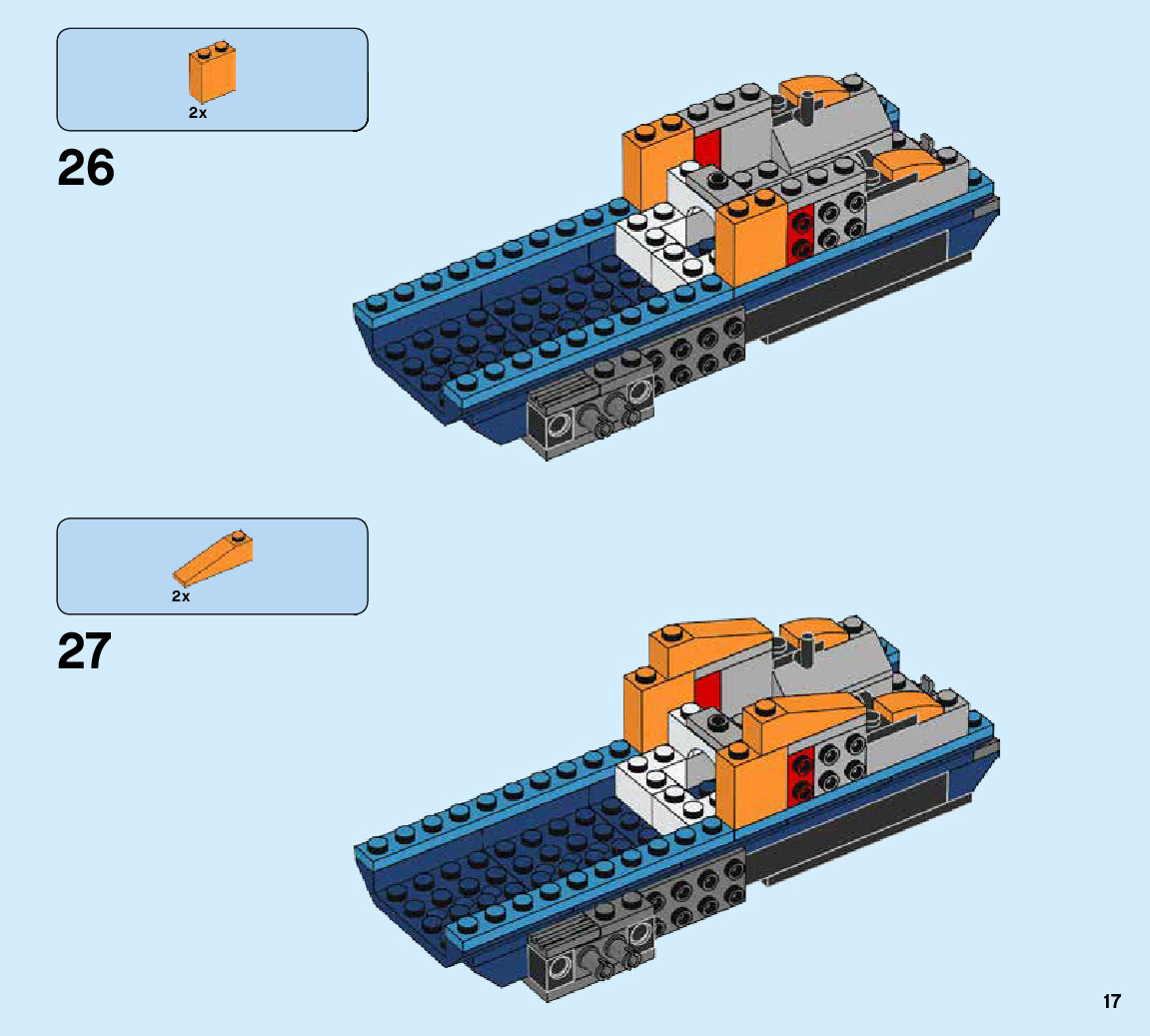 2x

26

2x

27

17