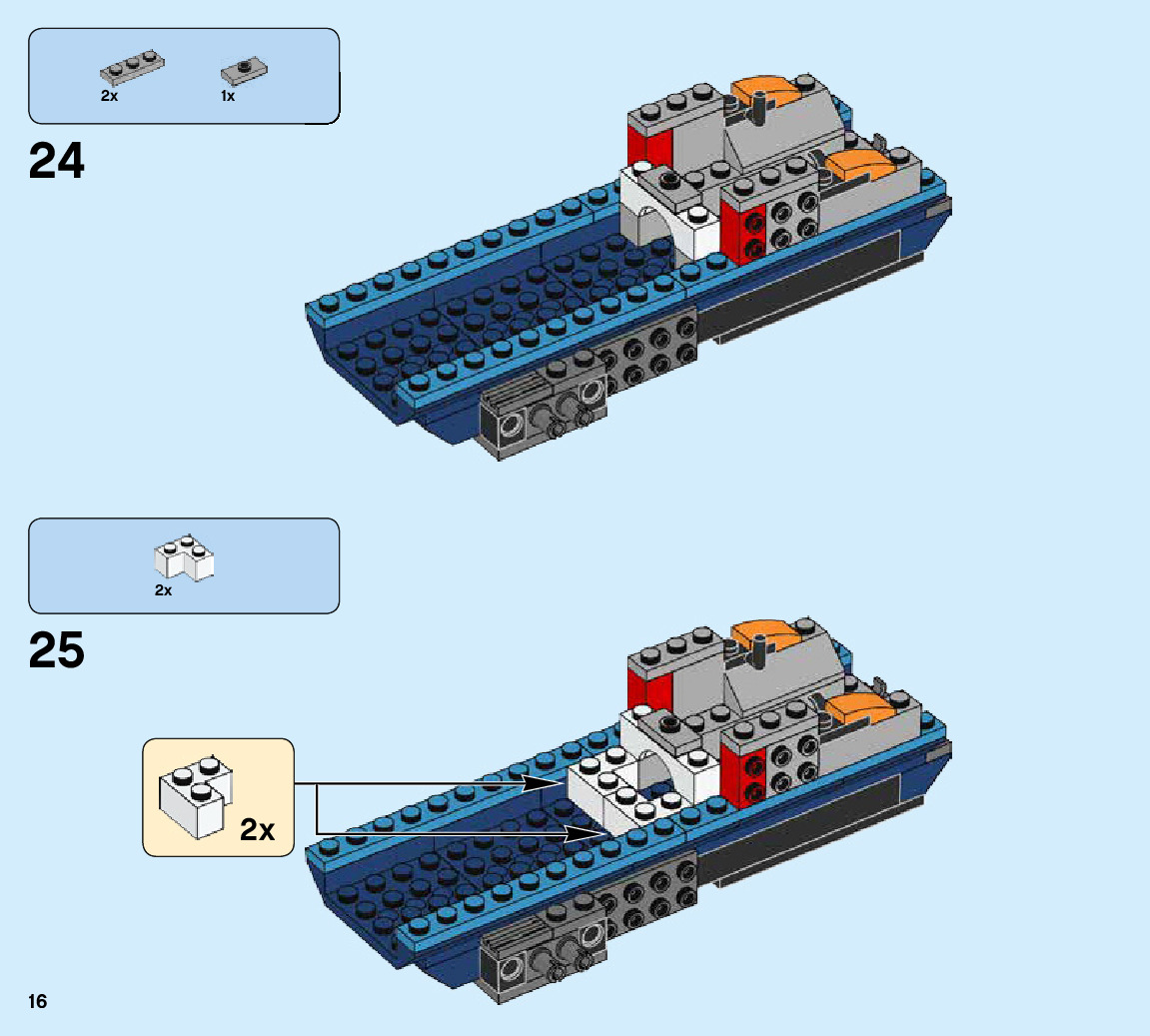 2x
1x

24

2x

25

2x

16