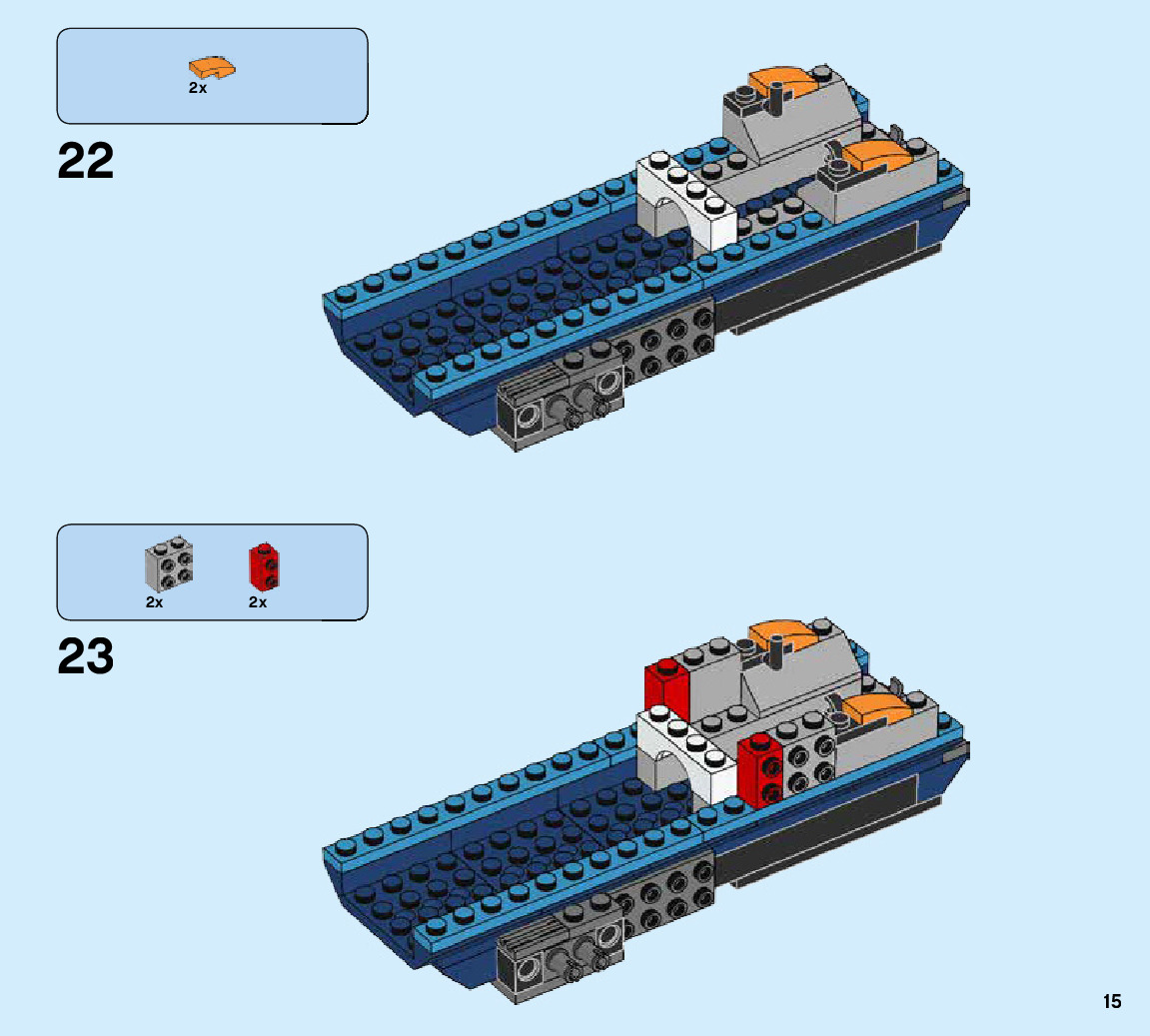 2x

22

2x

2x

23

15