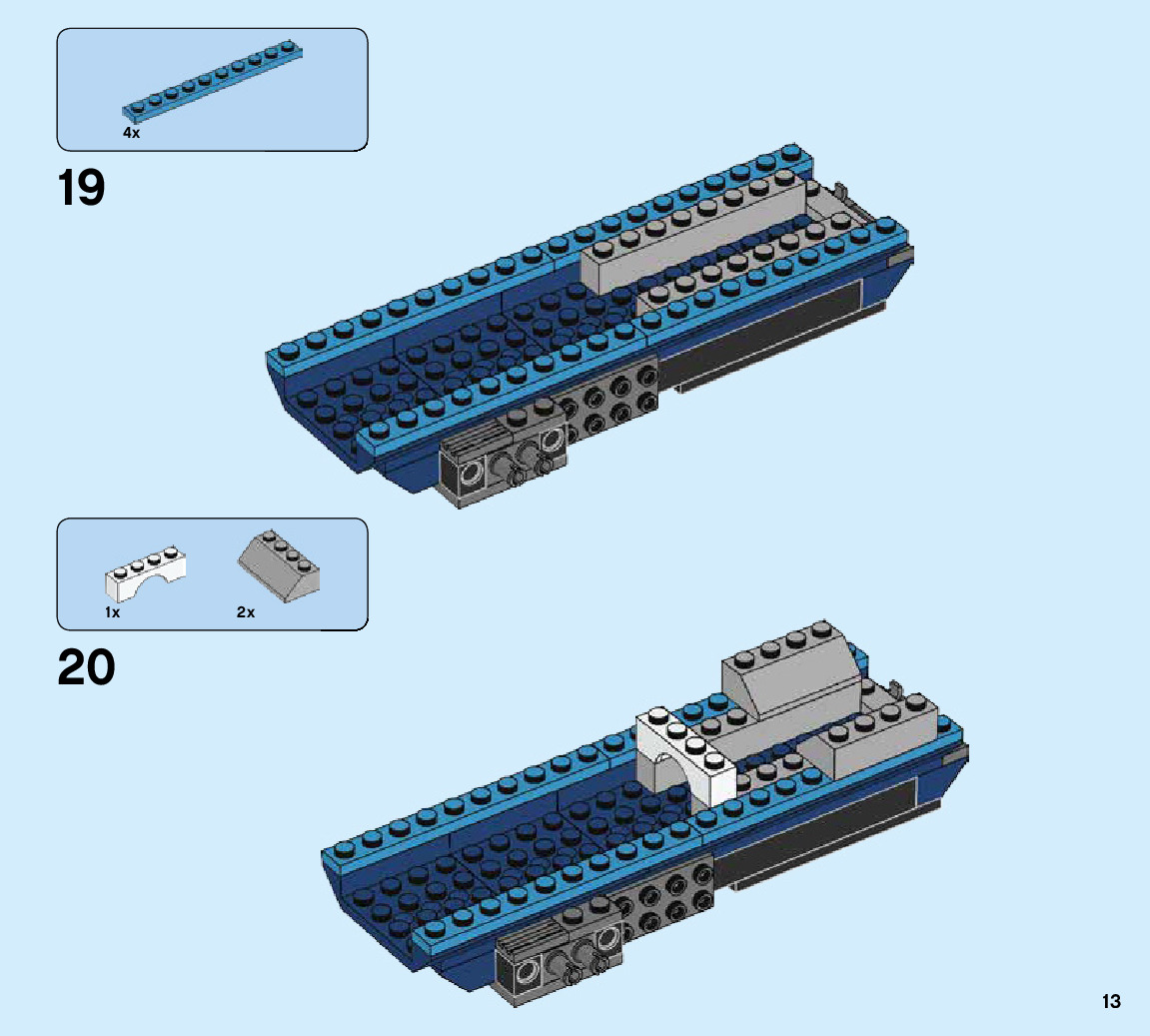 4x

19

1x

2x

20

13