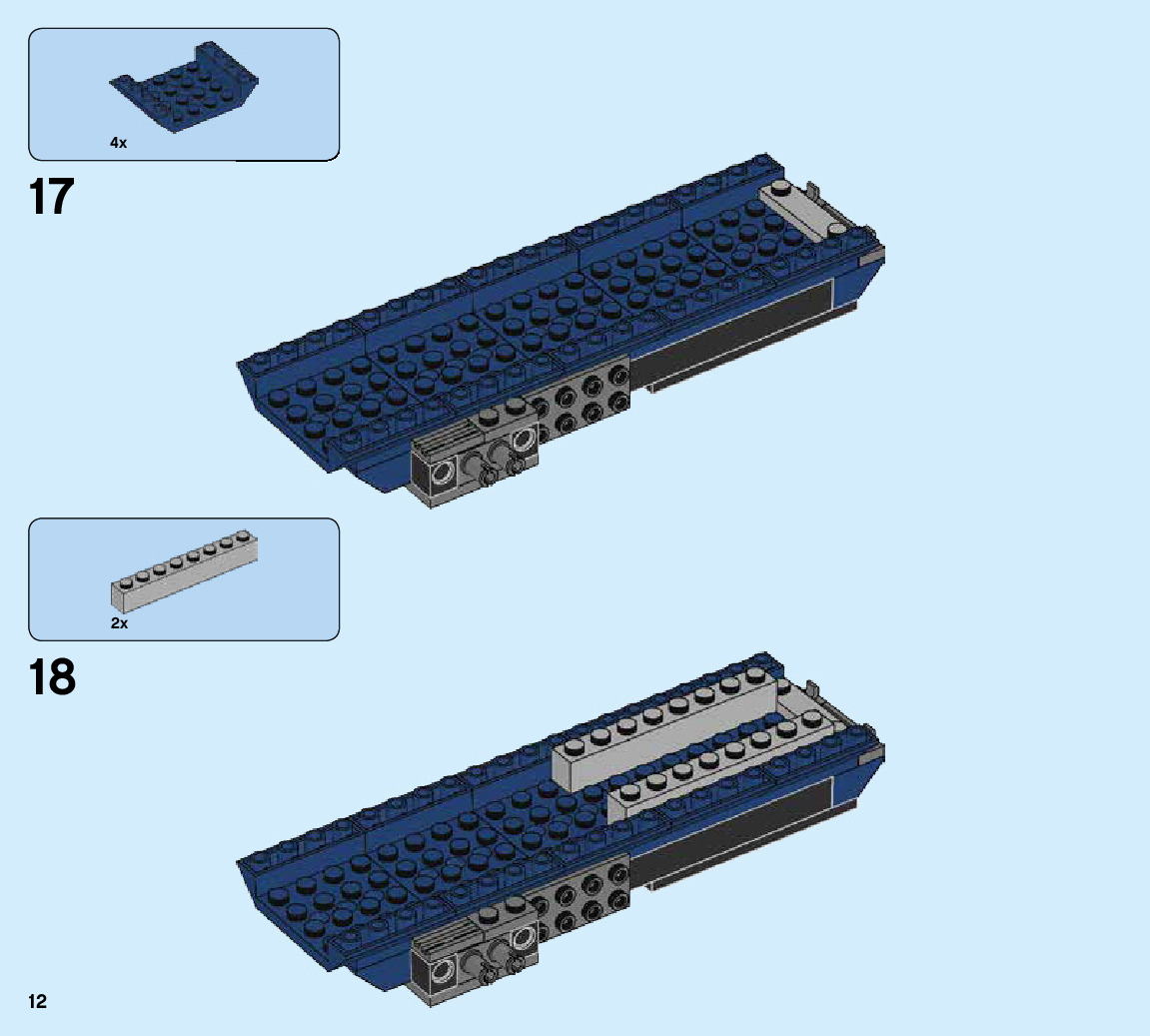 4x

17

2x

18

12