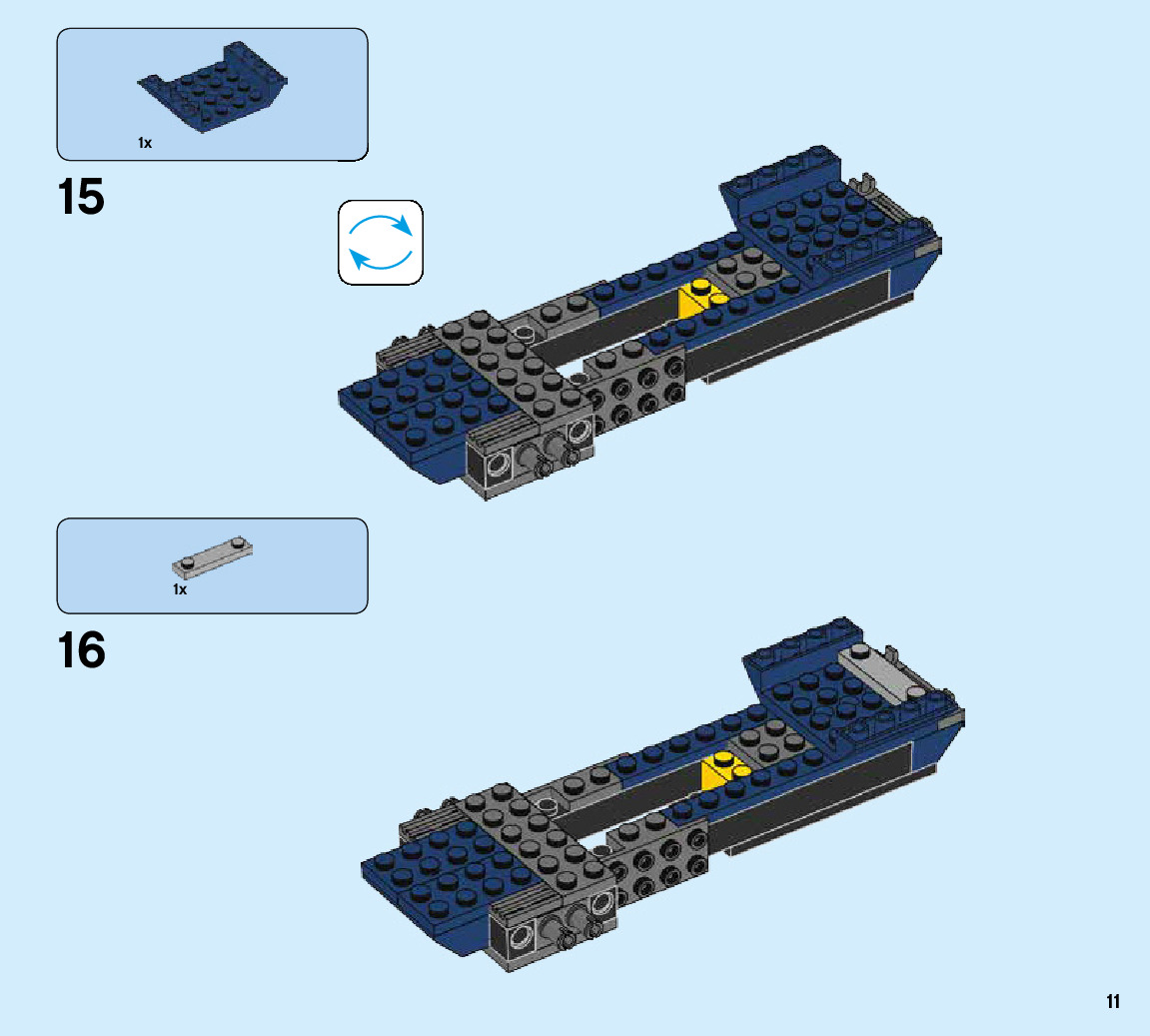 1x

15

1x

16

11