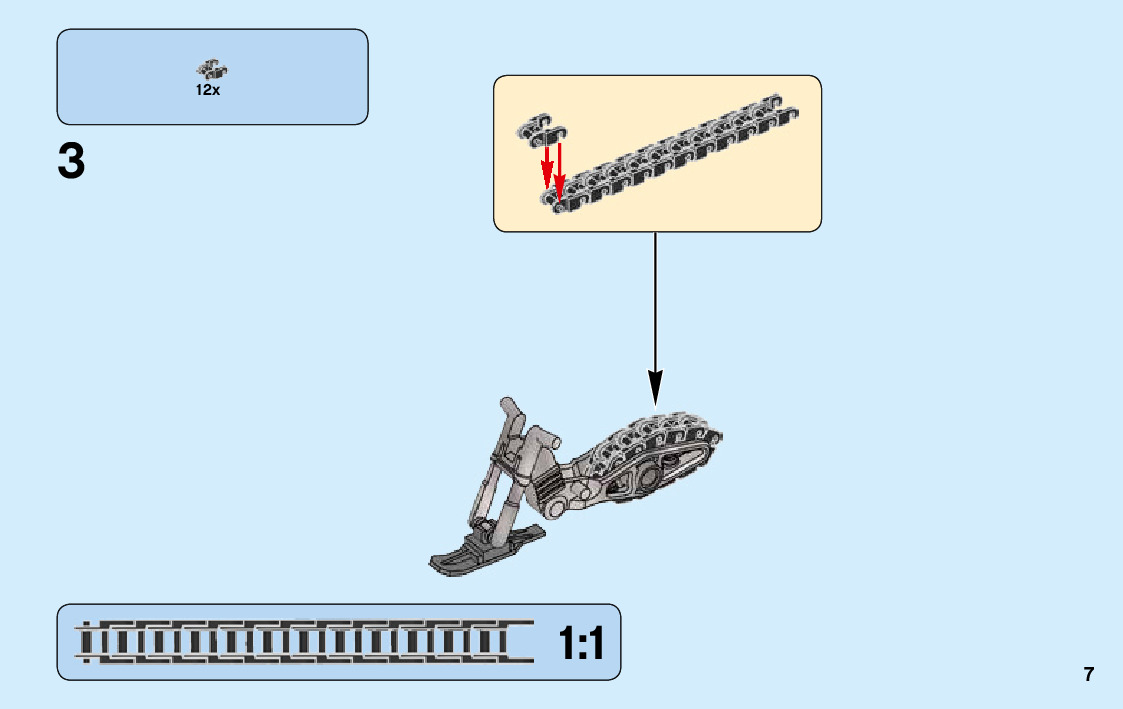 12x

3

1:1

7