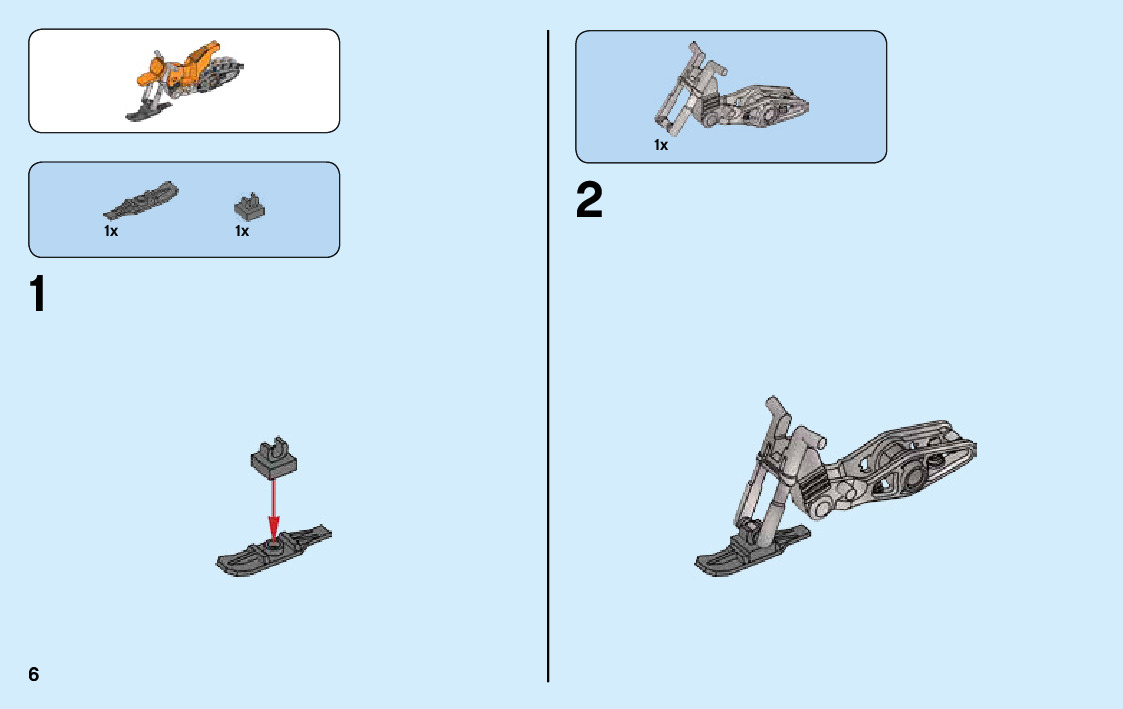 1x

1x

1

6

1x

2