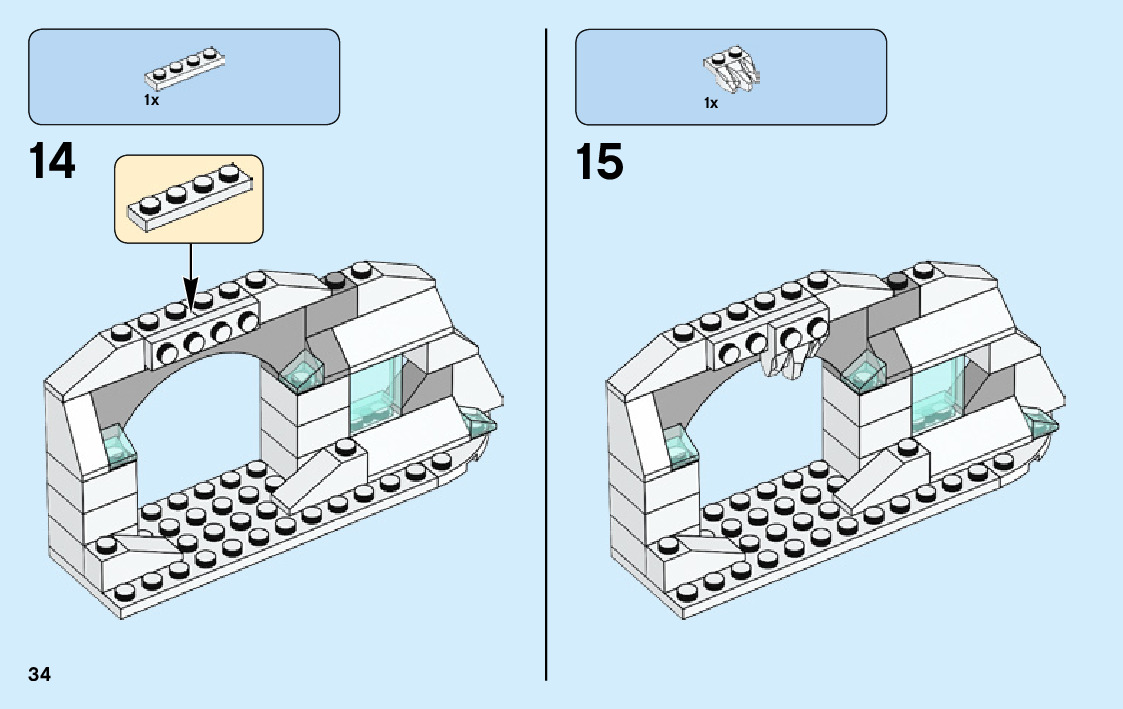 1x

14

1x

15

34