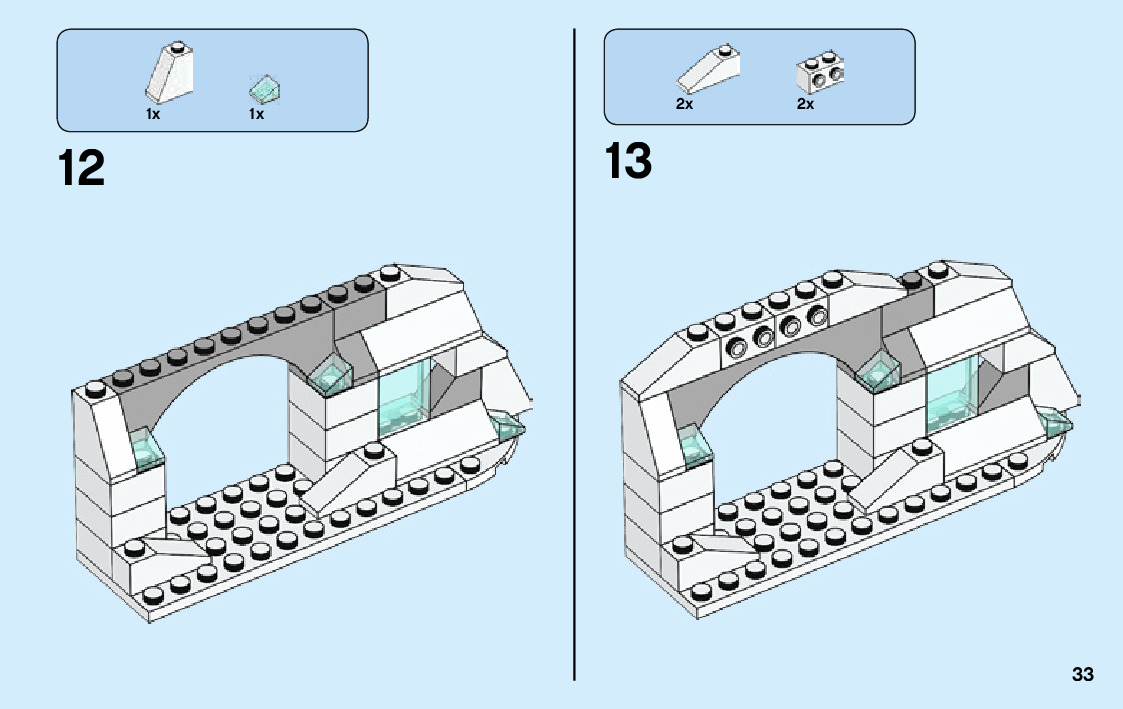 1x 1x

12

2x 2x

13

33