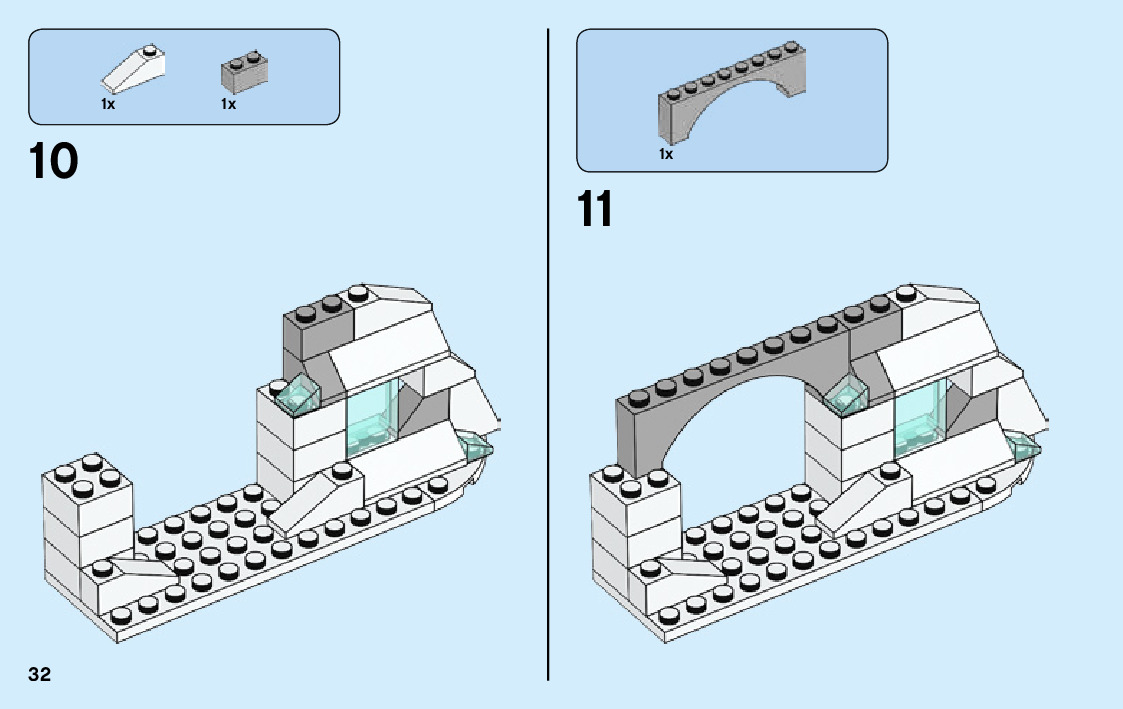 1x 1x

10

1x

11

32