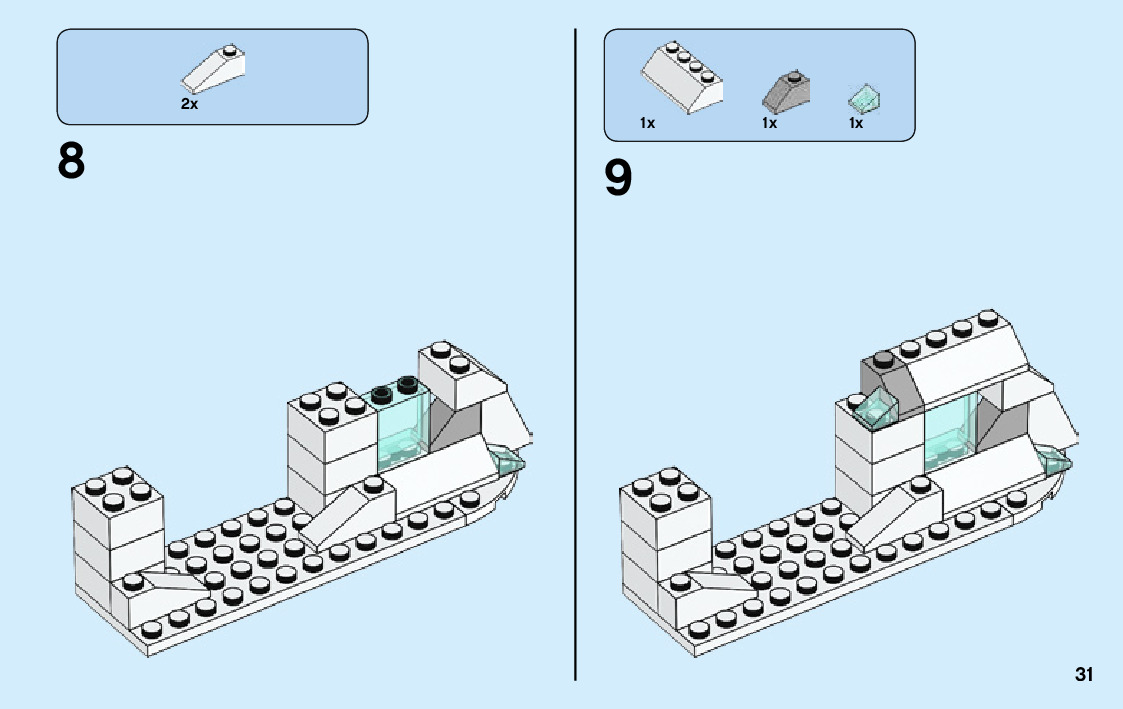 2x

8

1x 1x 1x

9

31