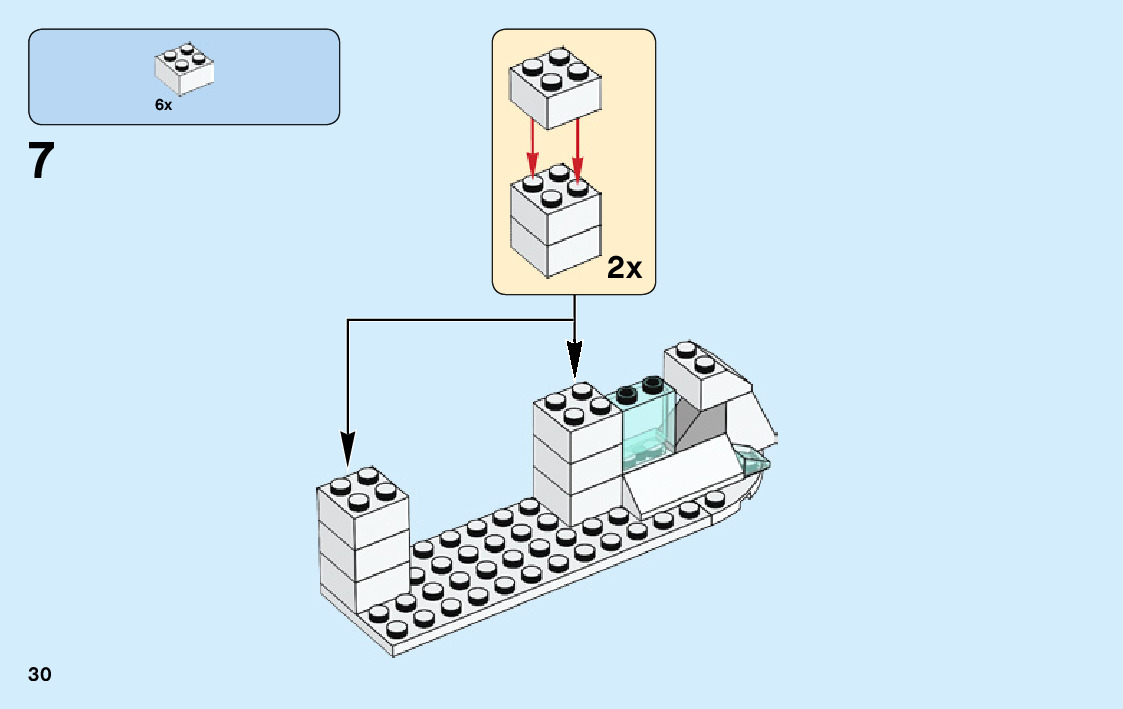 6x

7

2x

30