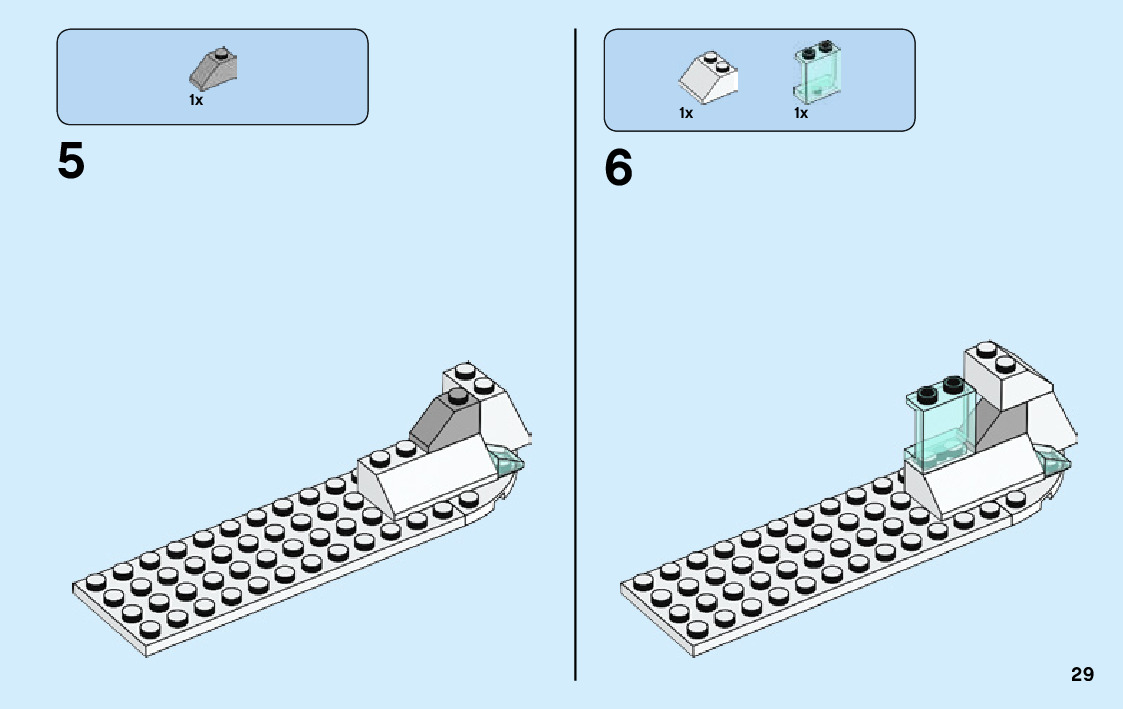 1x

5

1x

1x

6

29