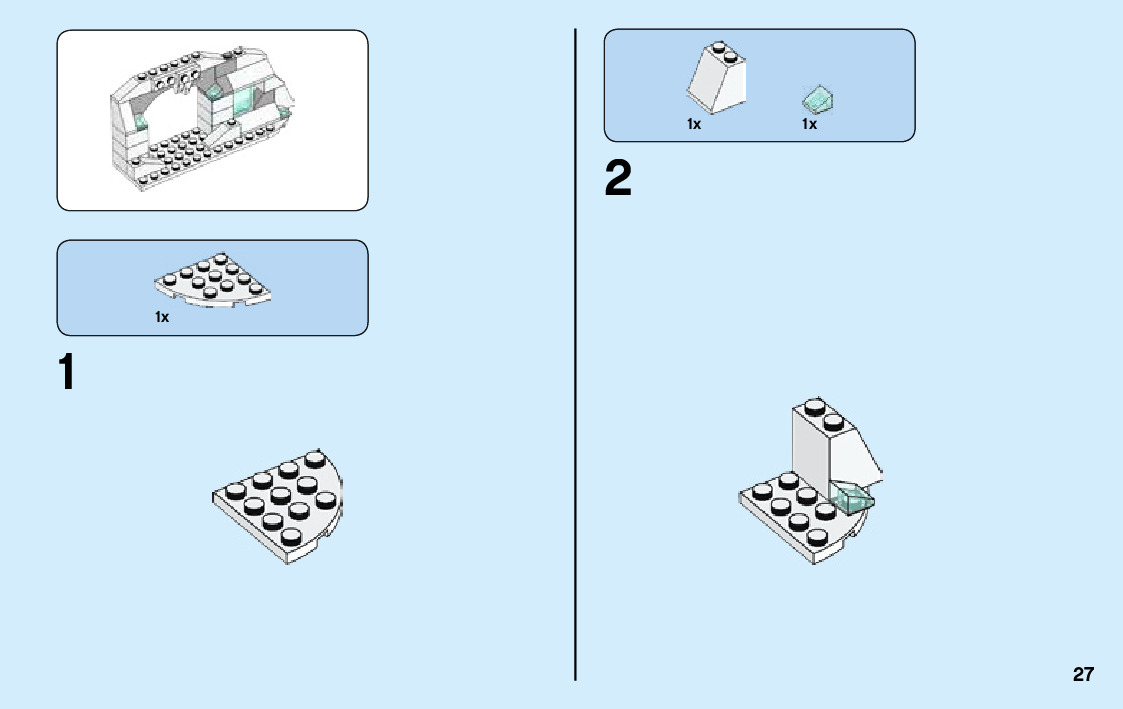 1x

1

1x 1x

2

27