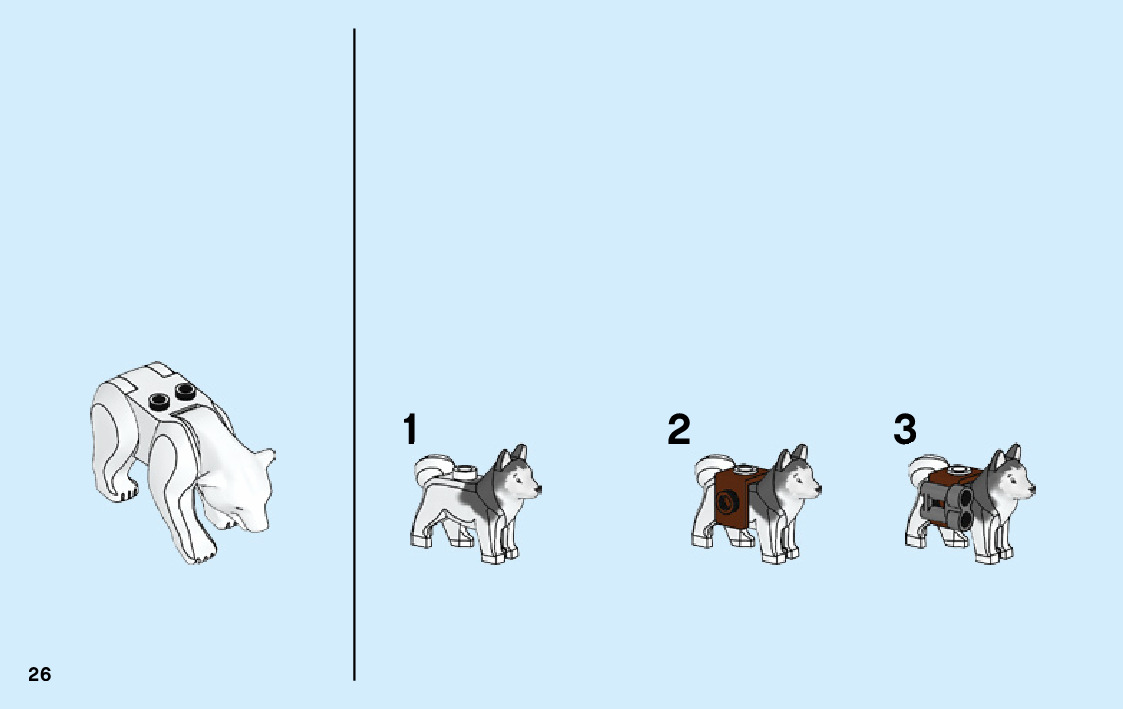 1

2

3

26