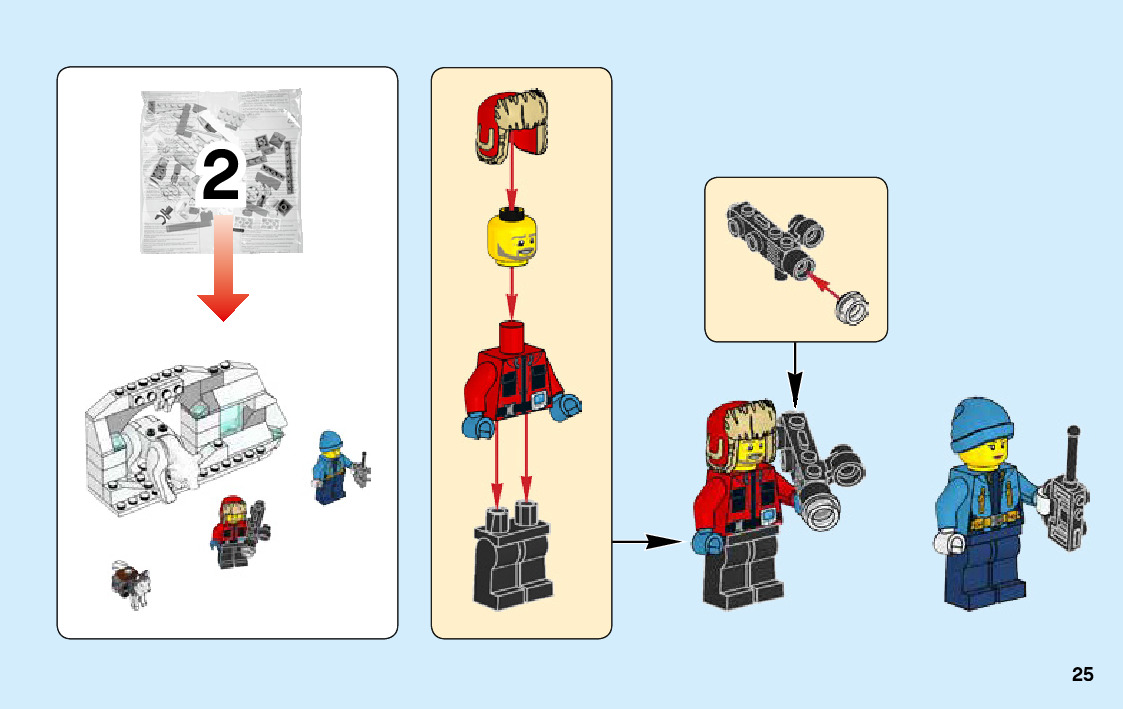 2

25