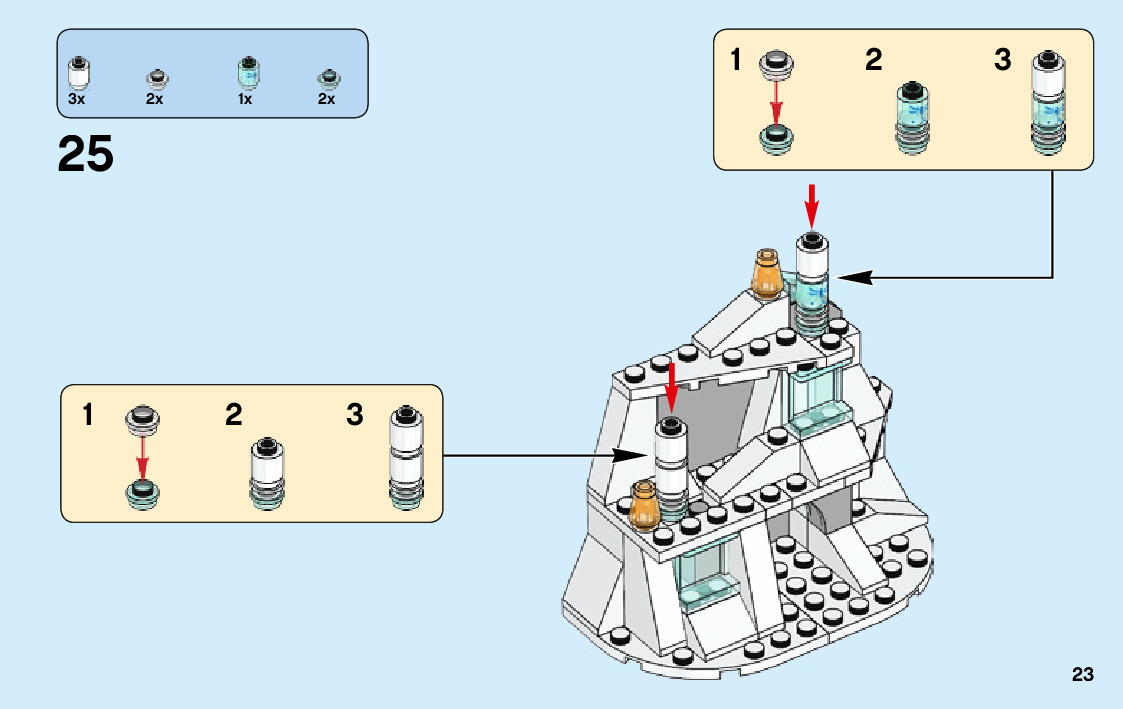 3x 2x 1x 2x

25

1 2 3

1 2 3

23