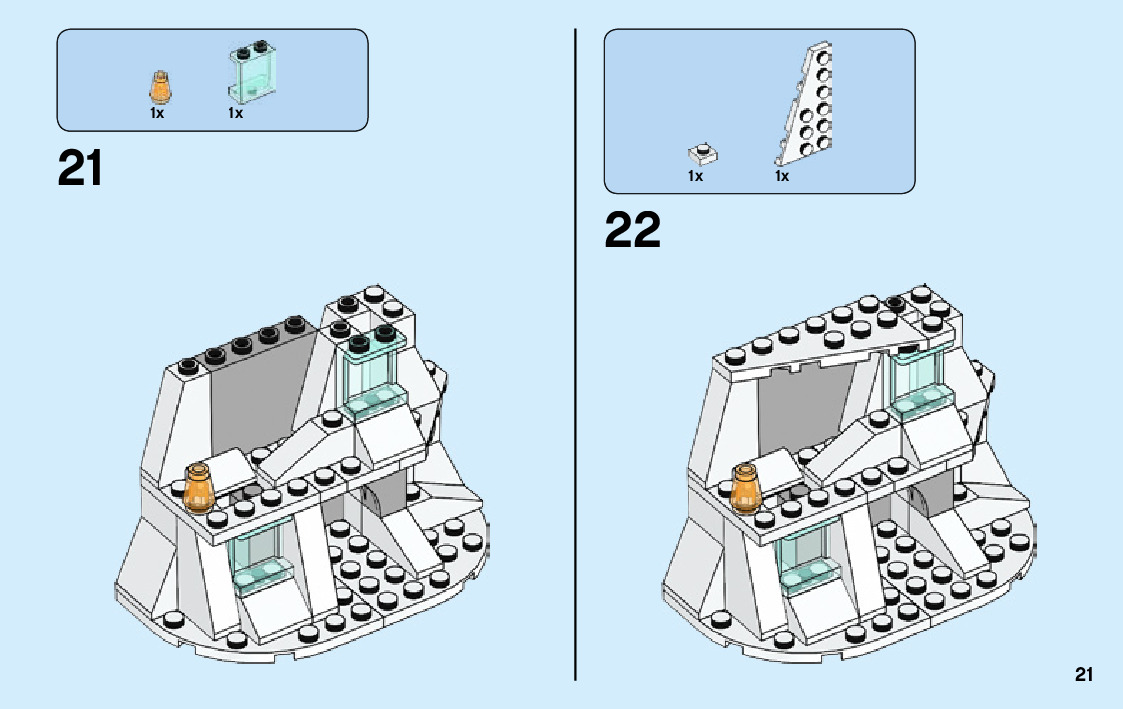 1x 1x

21

1x 1x

22

21