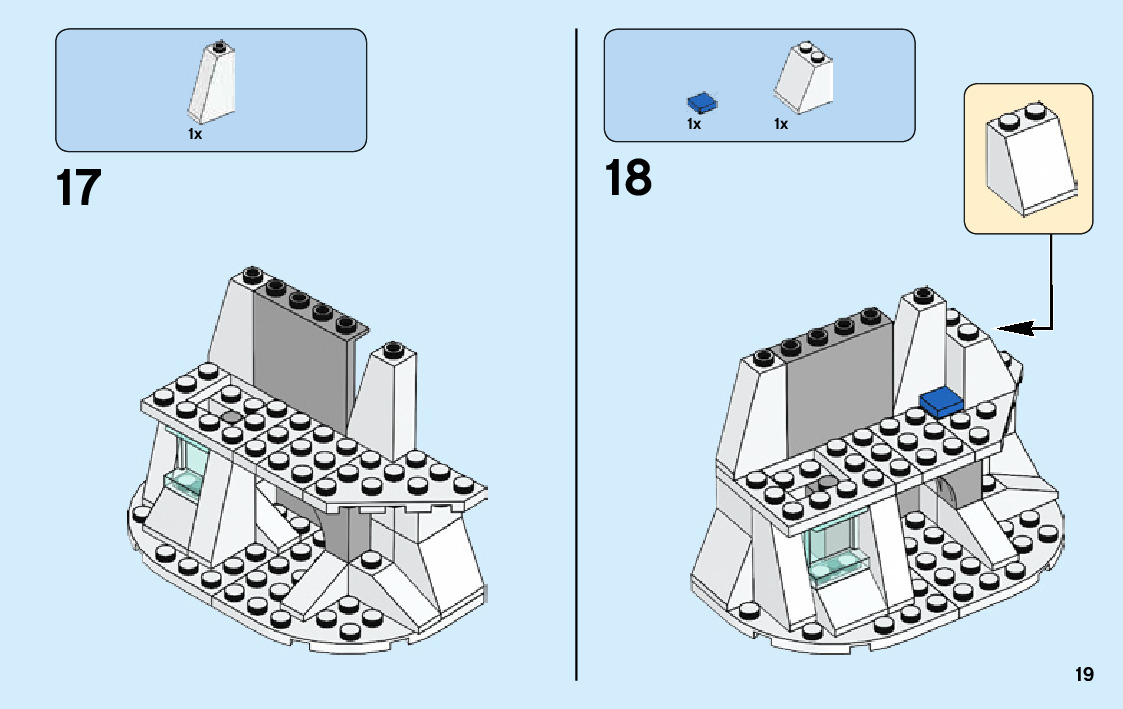 1x

17

1x 1x

18

19