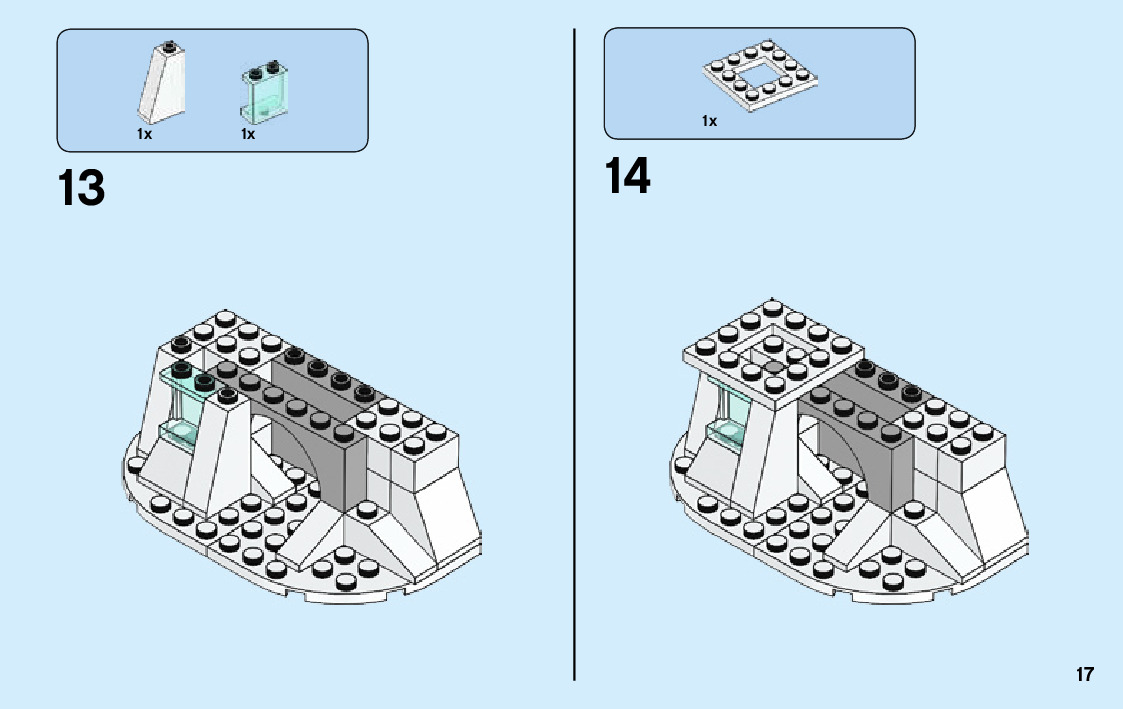 1x

1x

13

1x

14

17