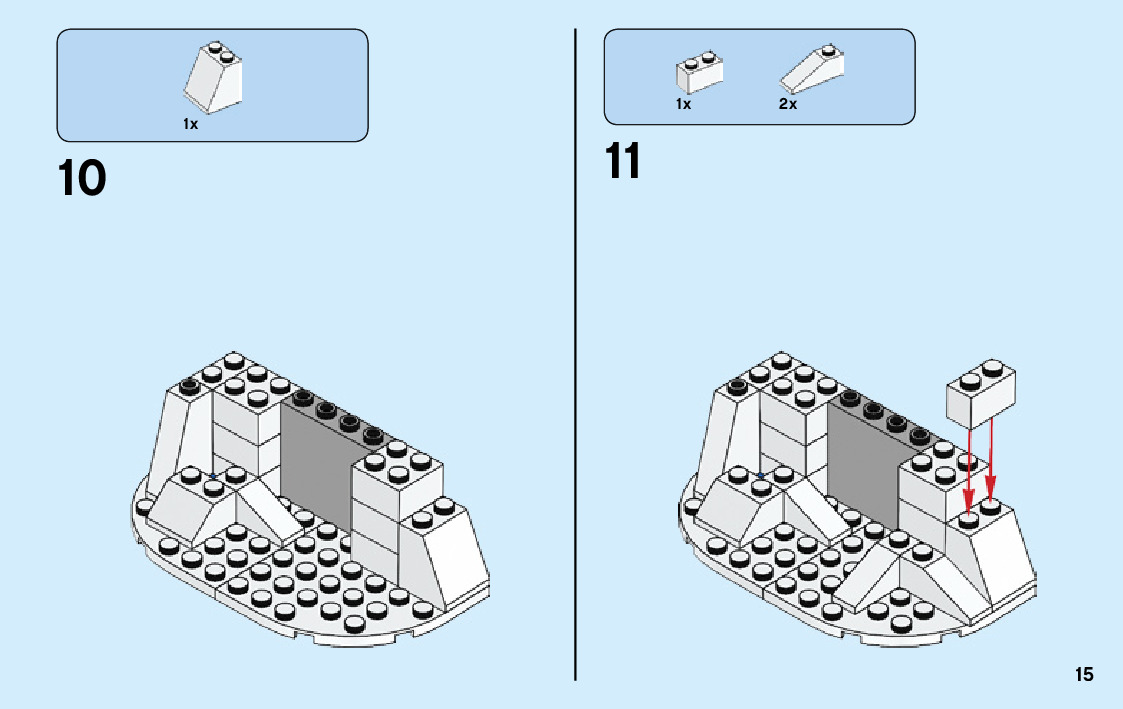 1x

10

1x 2x

11

15