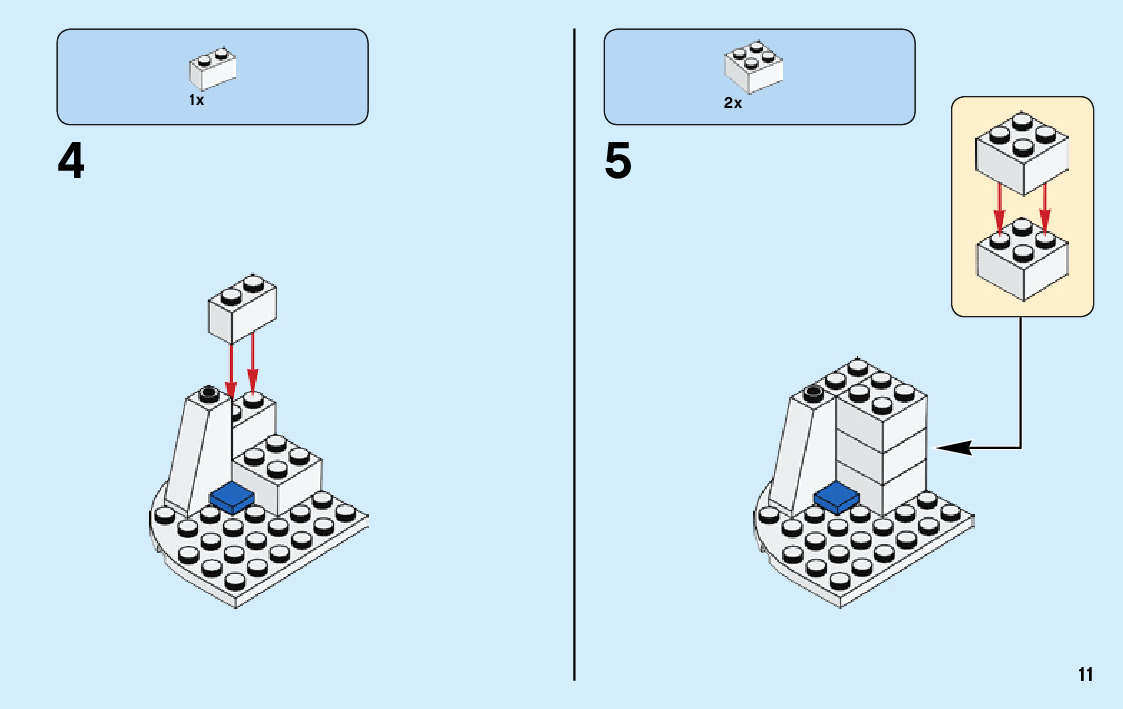 1x

4

2x

5

11