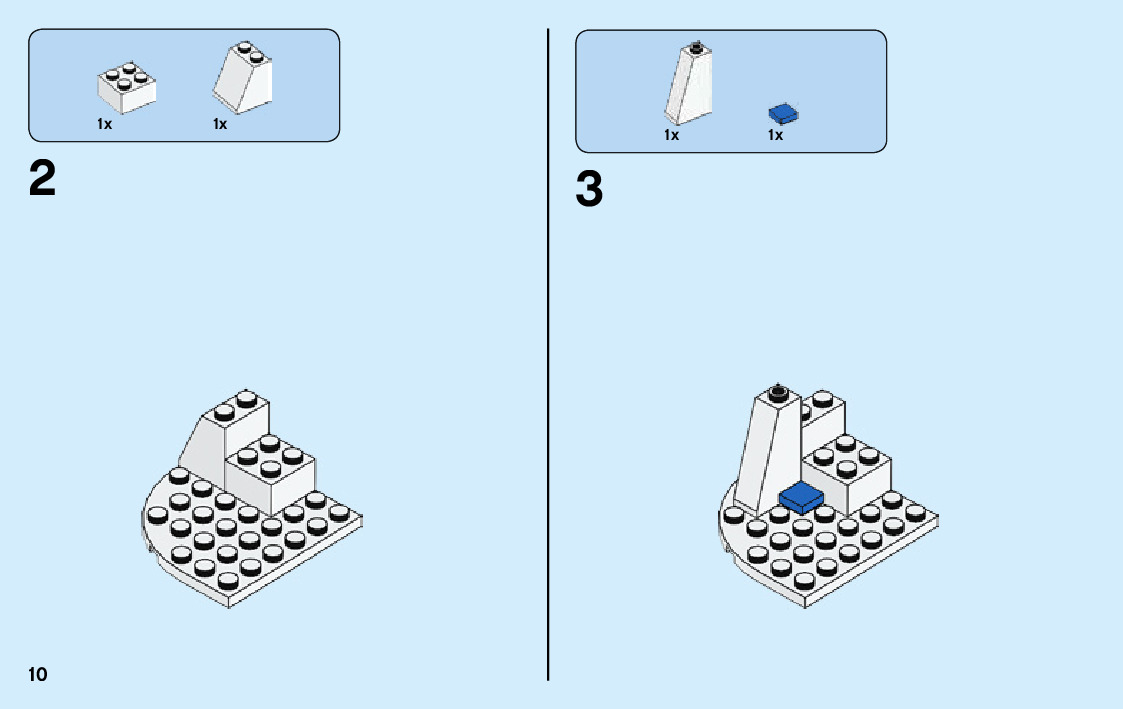 1x 1x

2

1x 1x

3

10