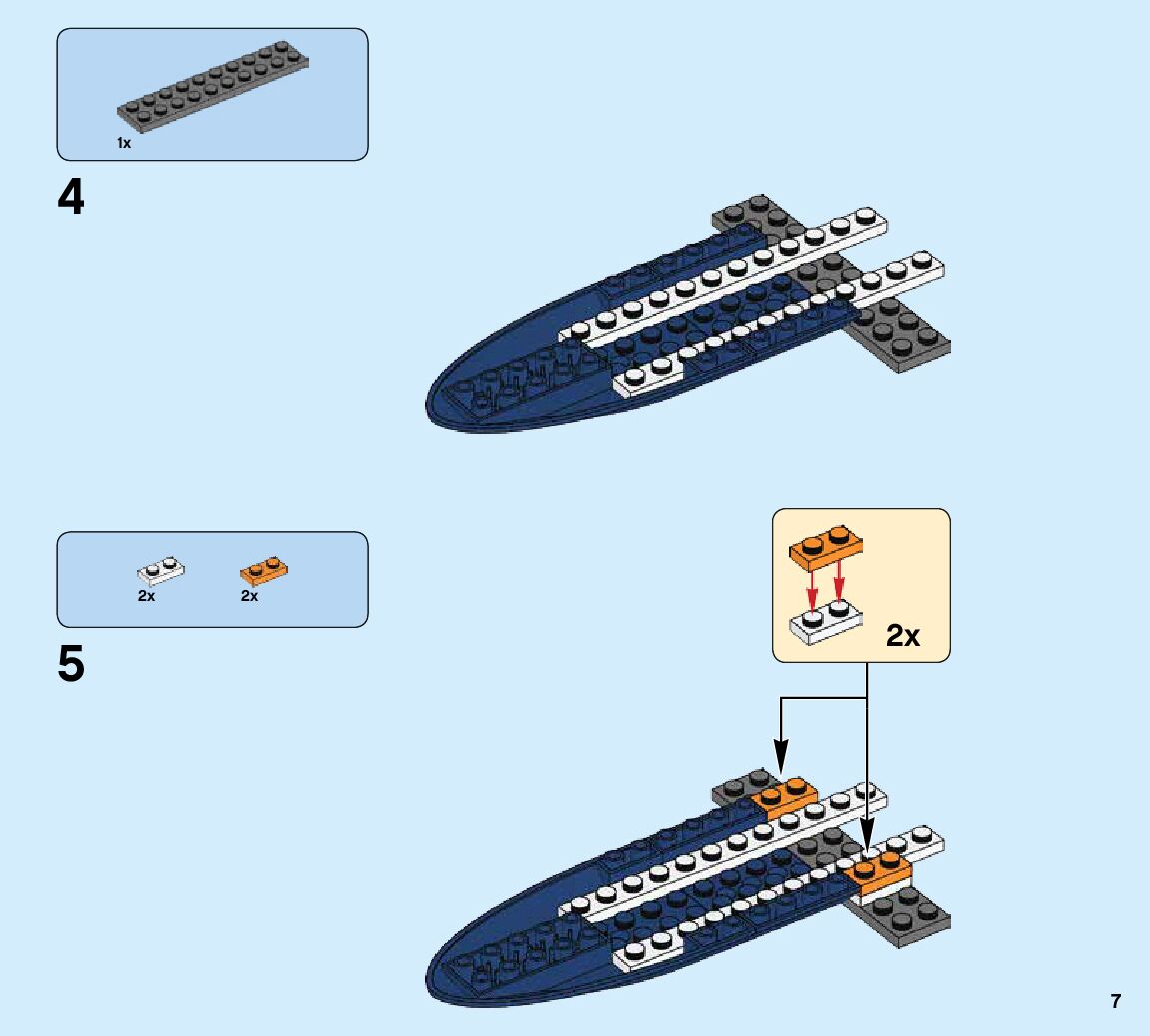 1x

4

2x 2x

5

2x

7