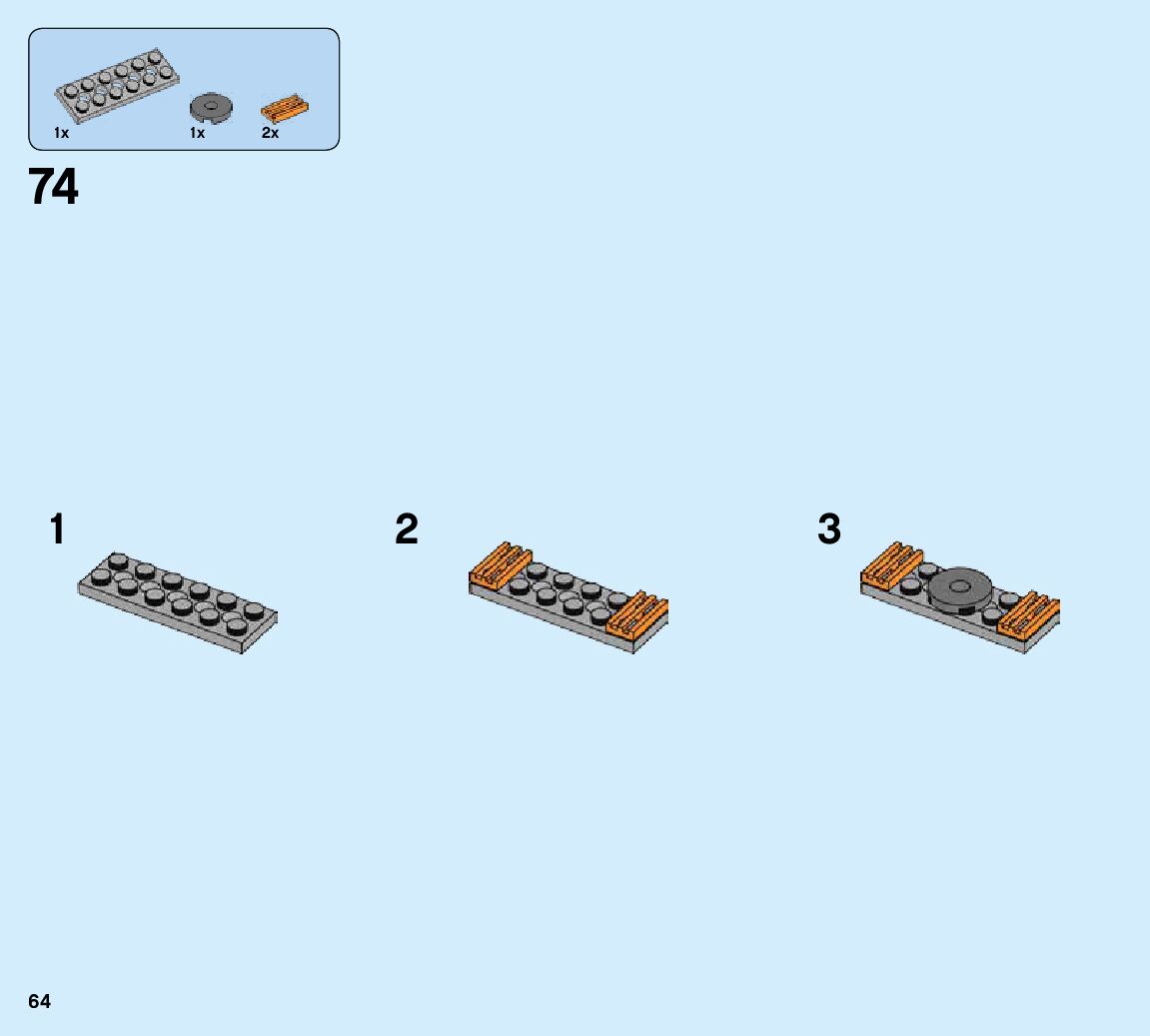 1x
1x
2x

74

1

2

3

64