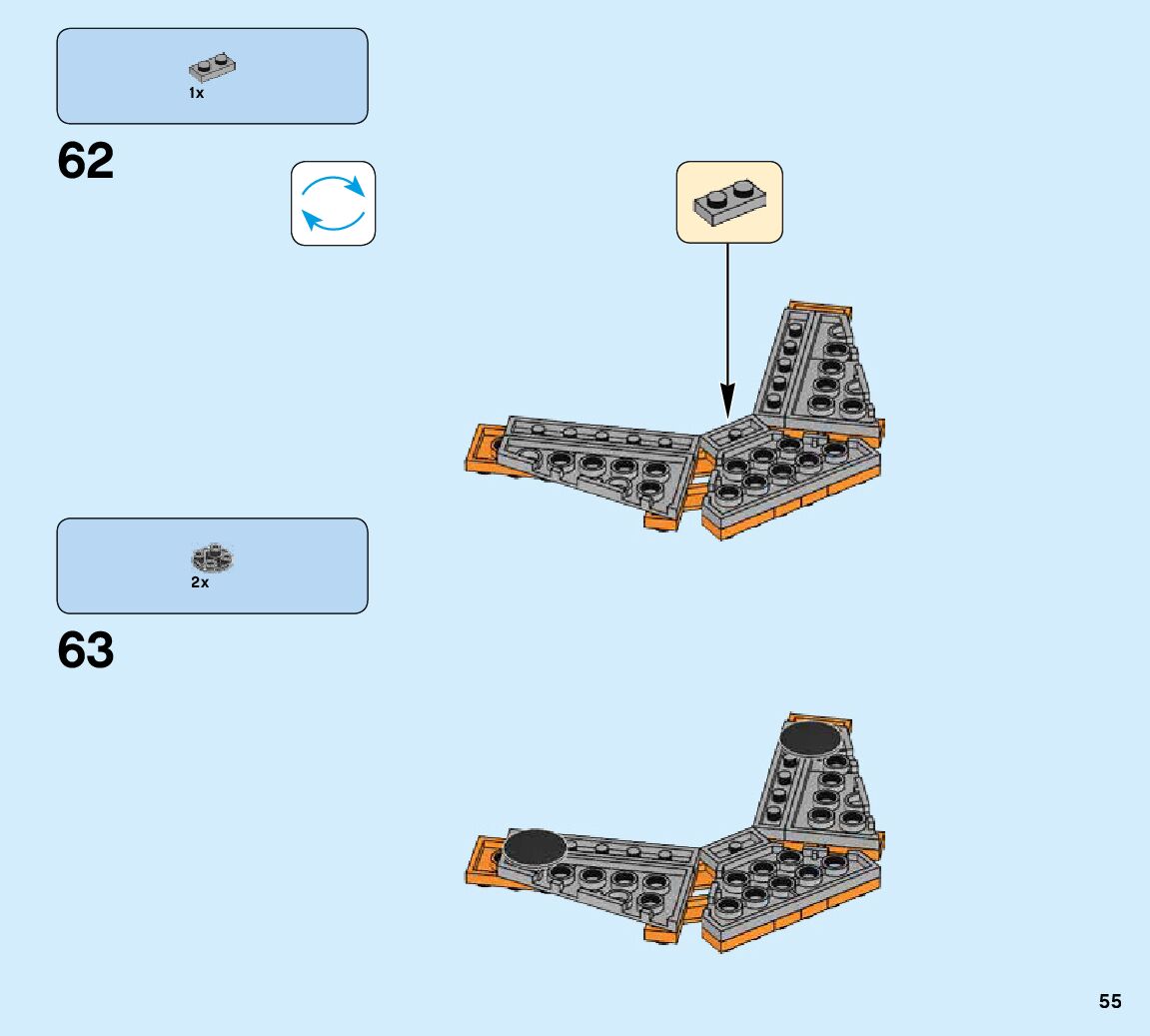 1x

62

2x

63

55