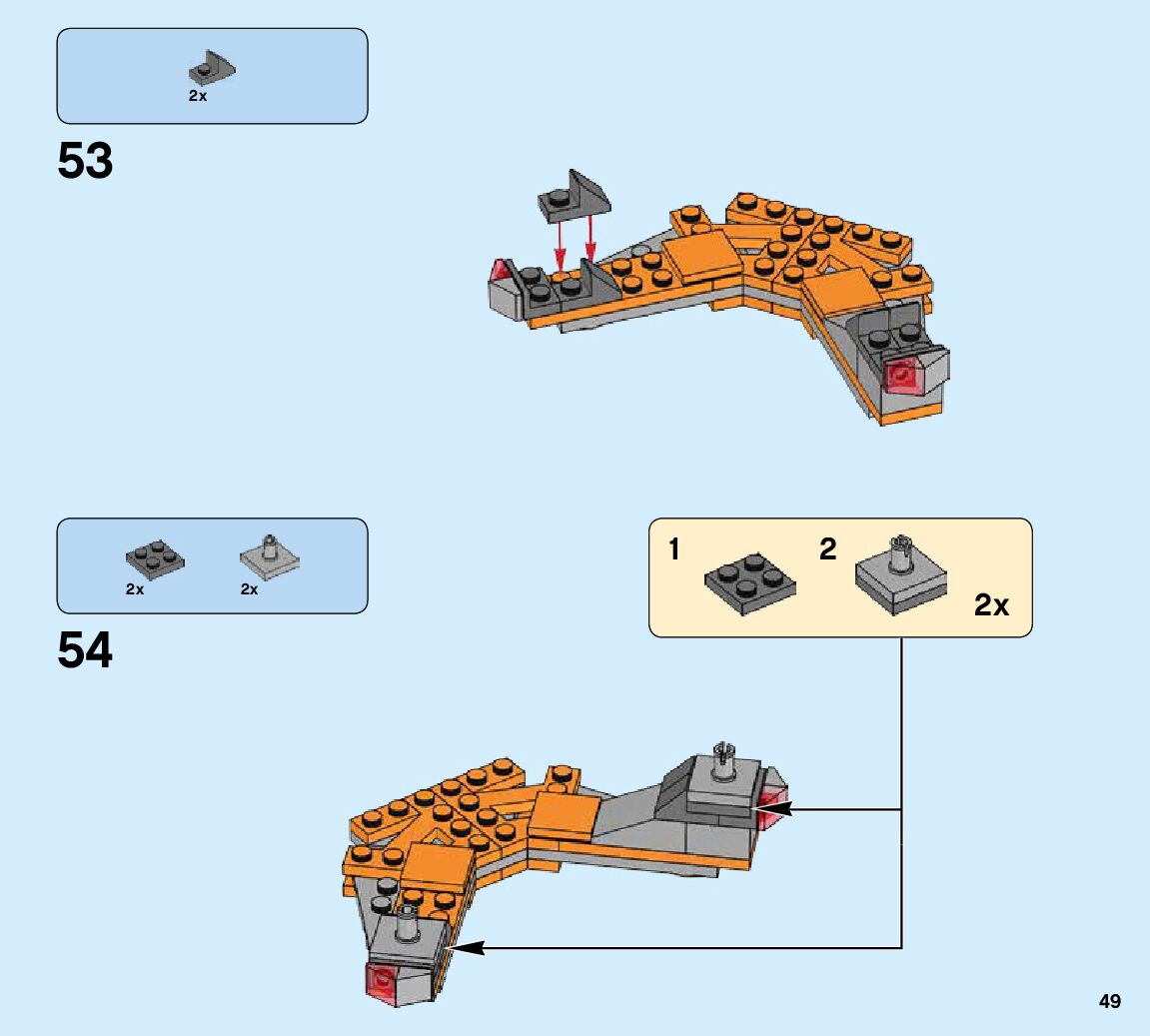 2x

53

2x 2x

54

1 2 2x

49