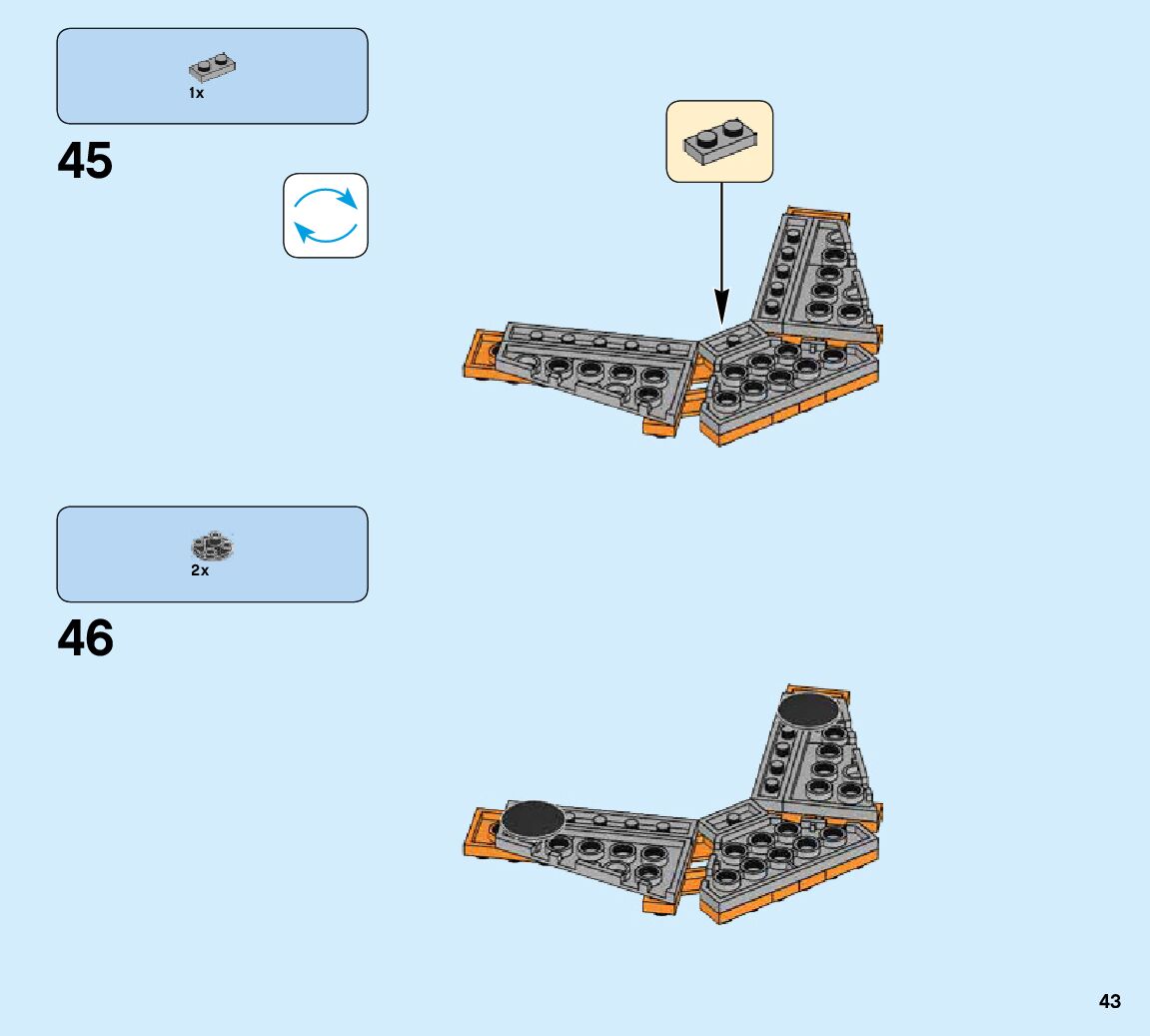 1x

45

2x

46

43