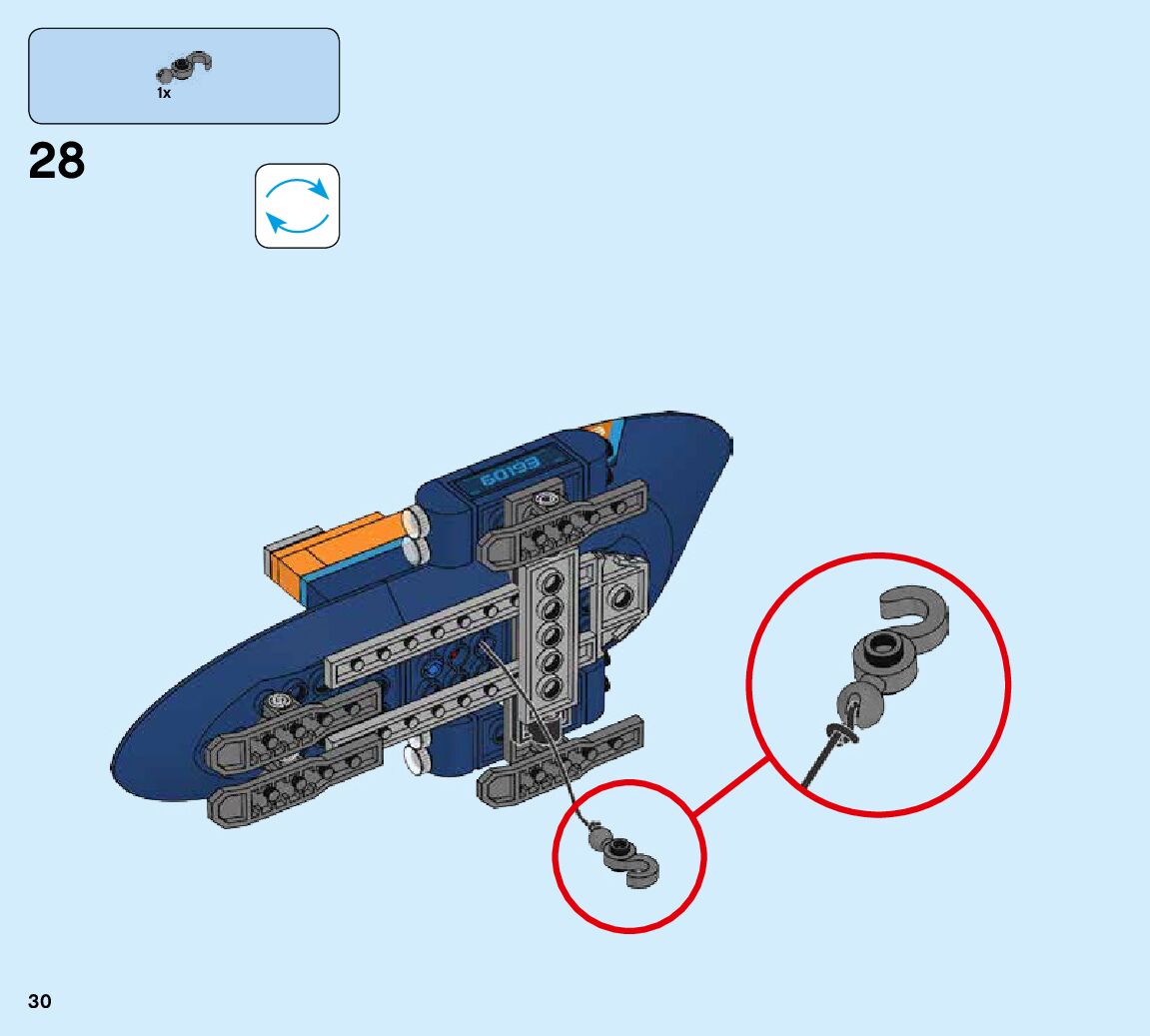 1x

28

60193

30