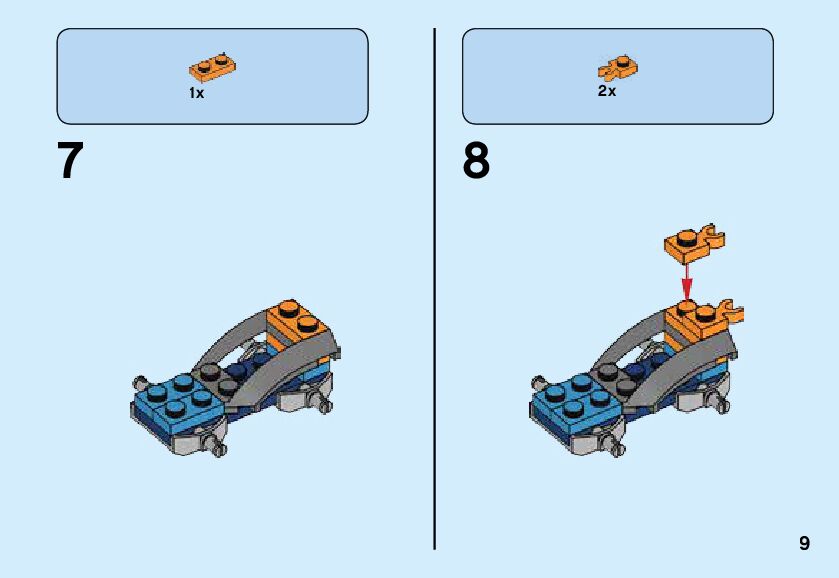 1x

7

2x

8

9