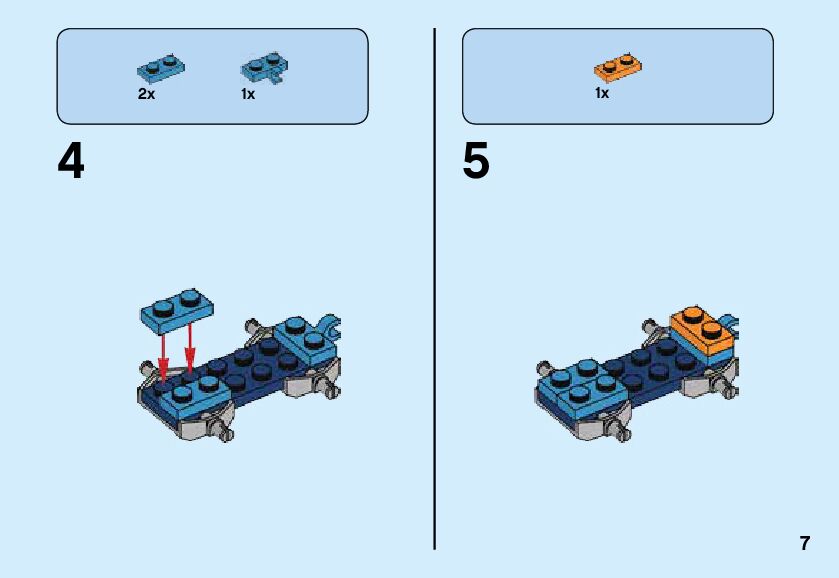 2x

1x

4

1x

5

7