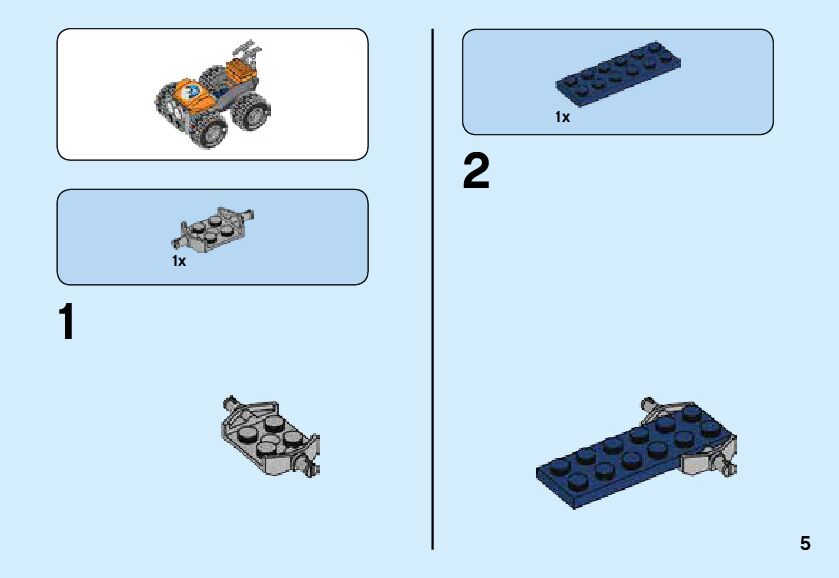 1x

1

1x

2

5