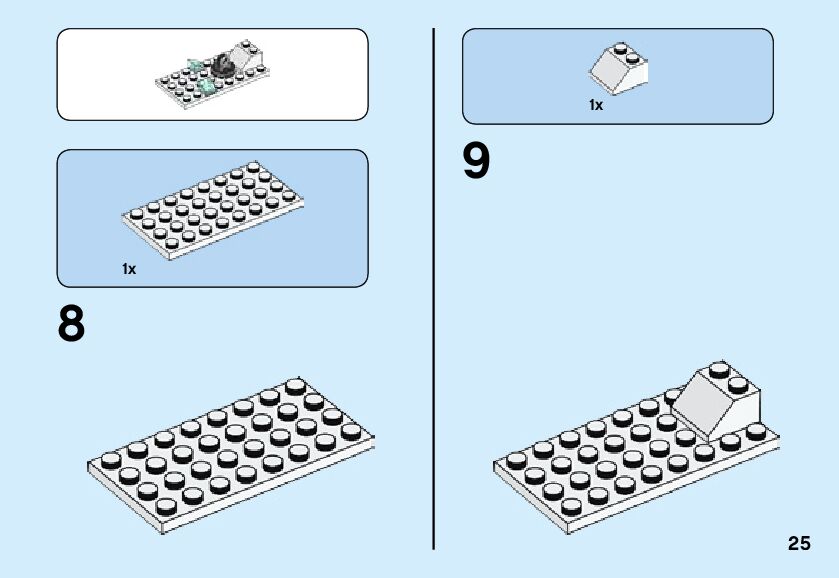 1x

8

1x

9

25