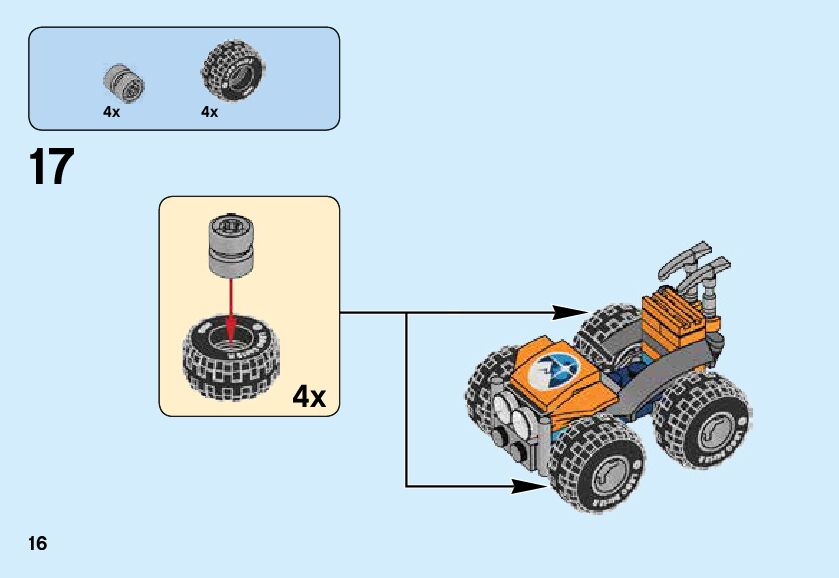 4x 4x

17

4x

16