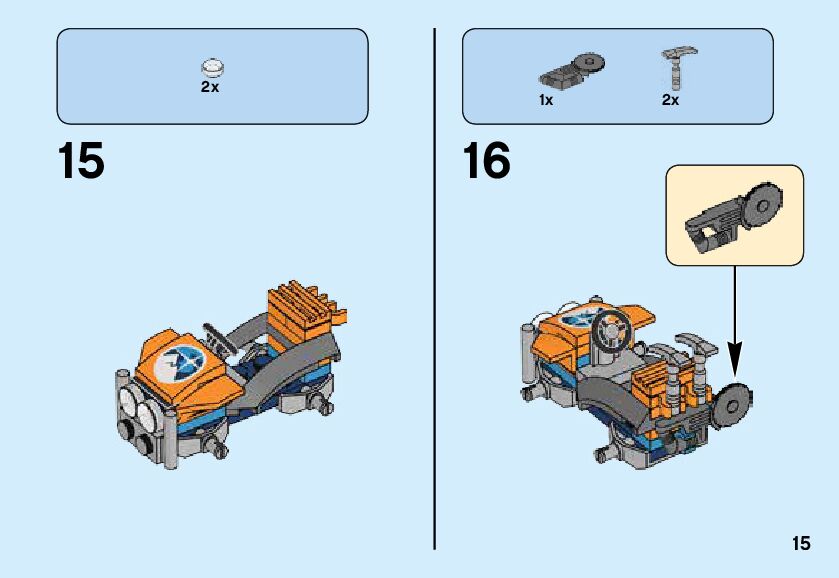 2x

15

1x 2x

16

15