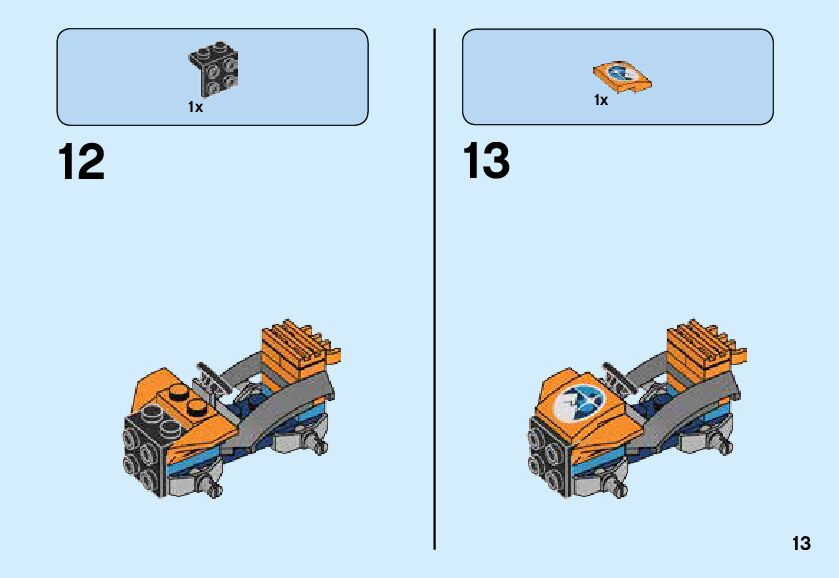 1x

12

1x

13

13