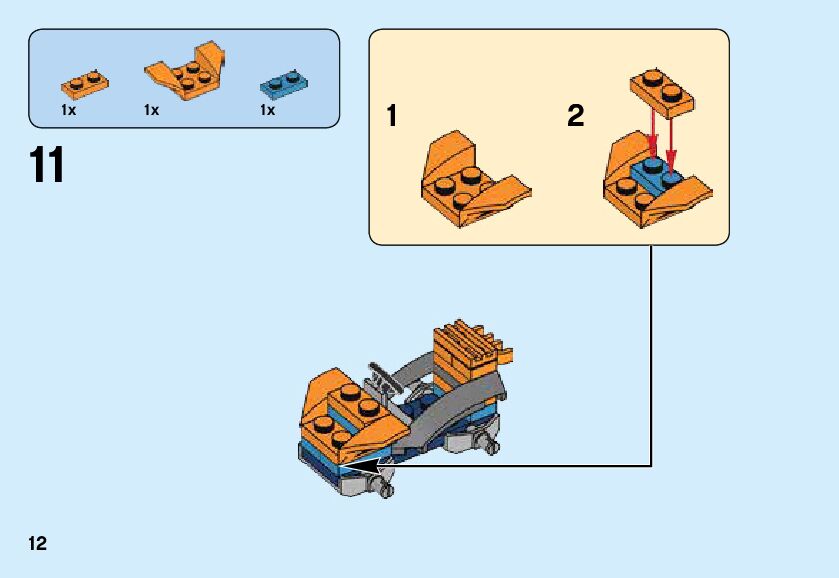 1x
1x
1x

11

1

2

12