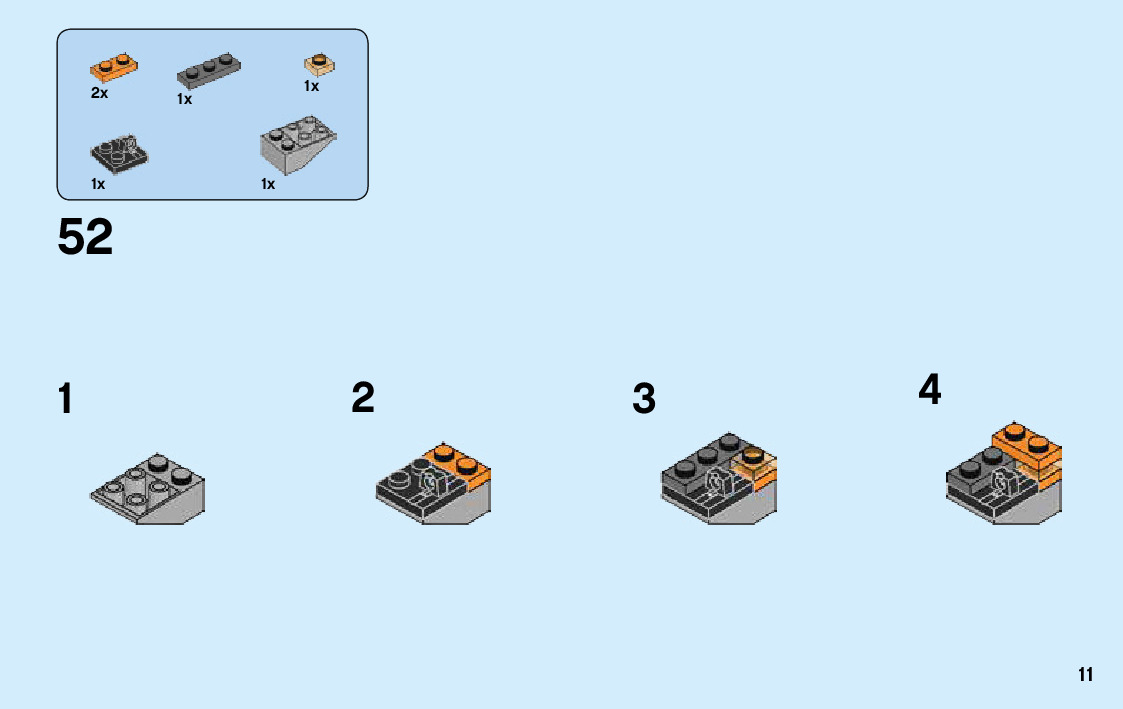 2x
1x
1x
1x
1x

52

1

2

3

4

11