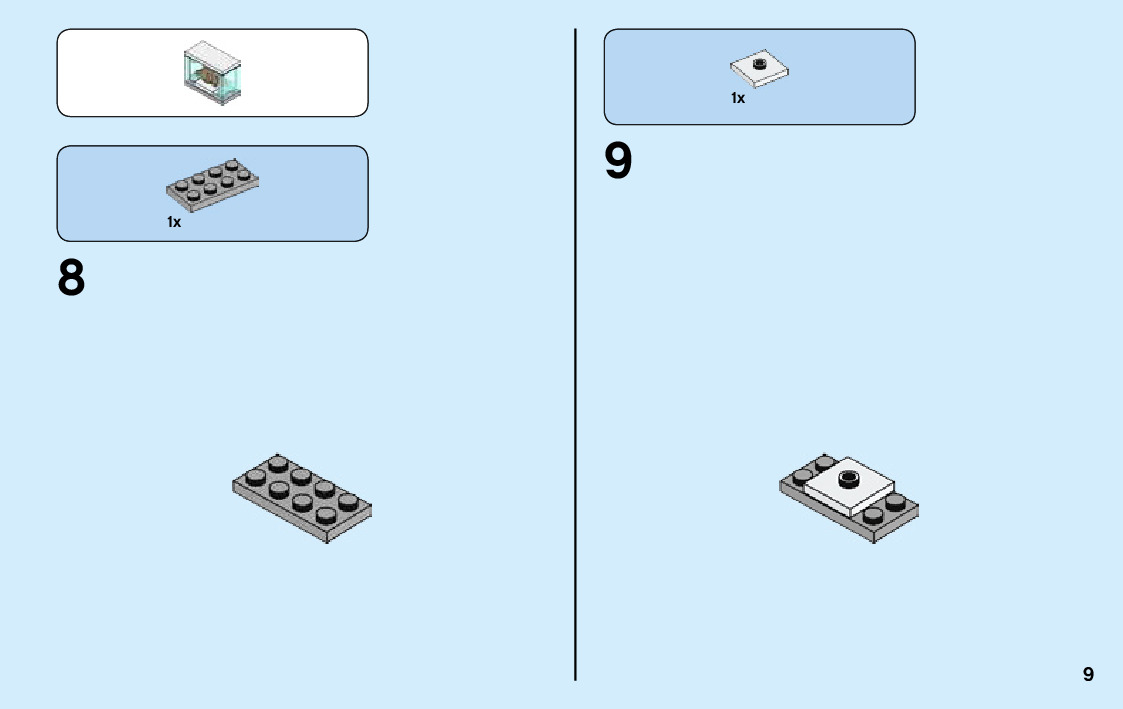 1x

8

1x

9

9