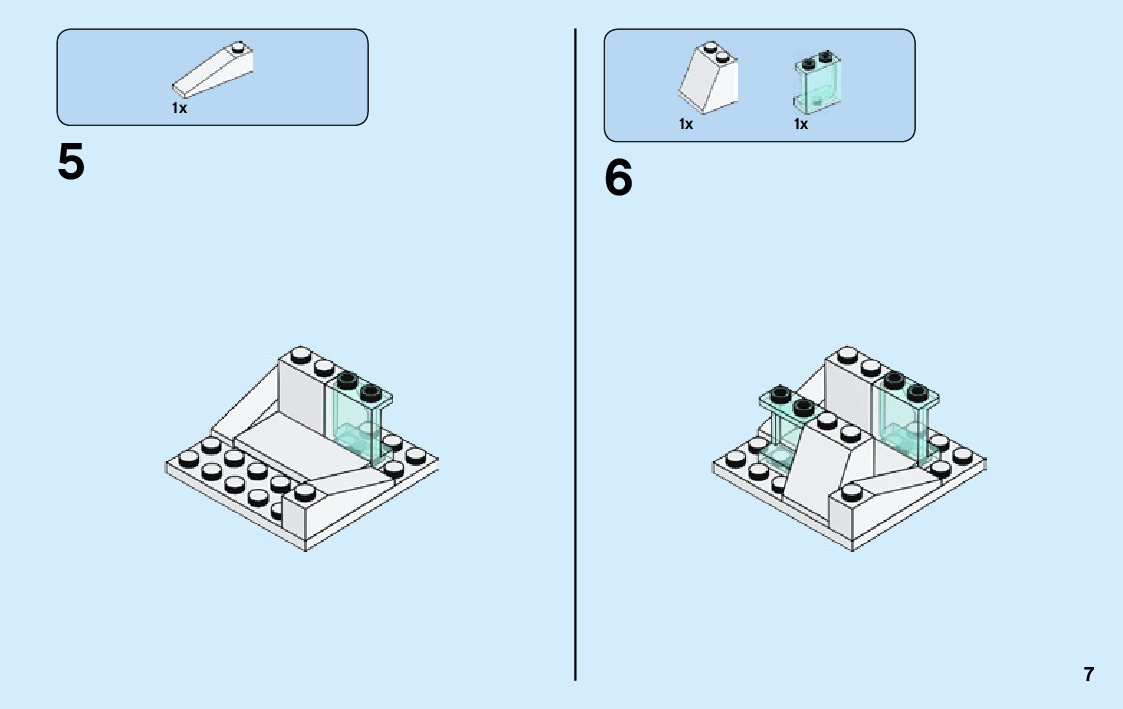 1x

5

1x

1x

6

7