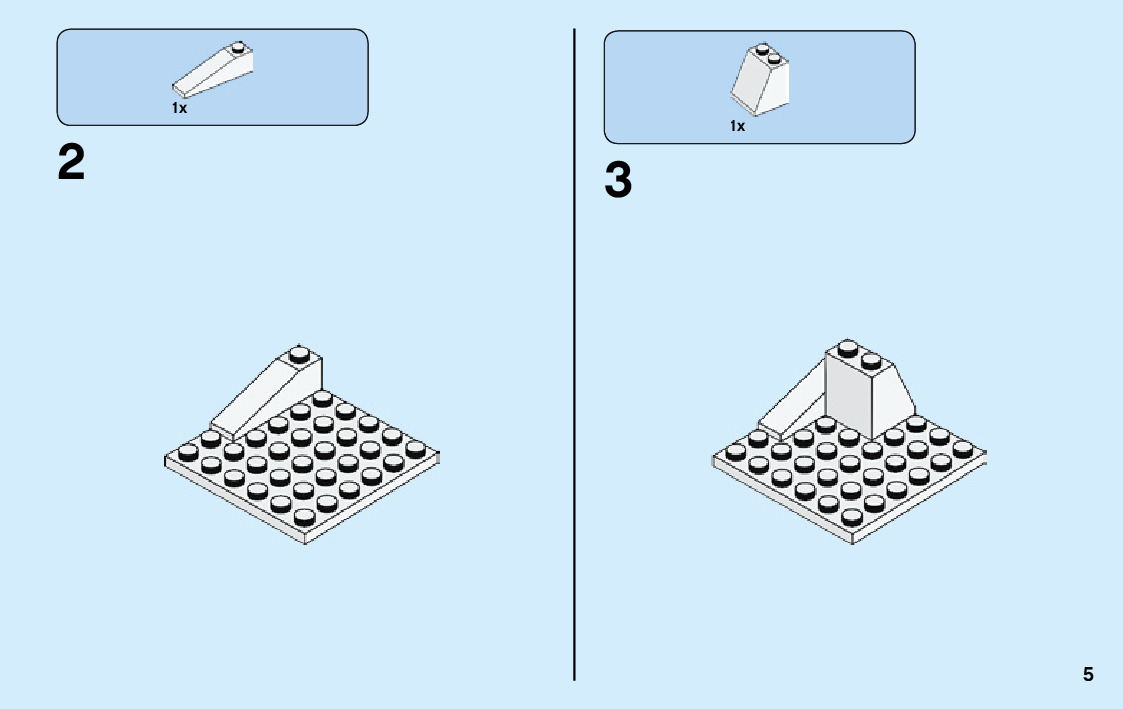 1x

2

1x

3

5