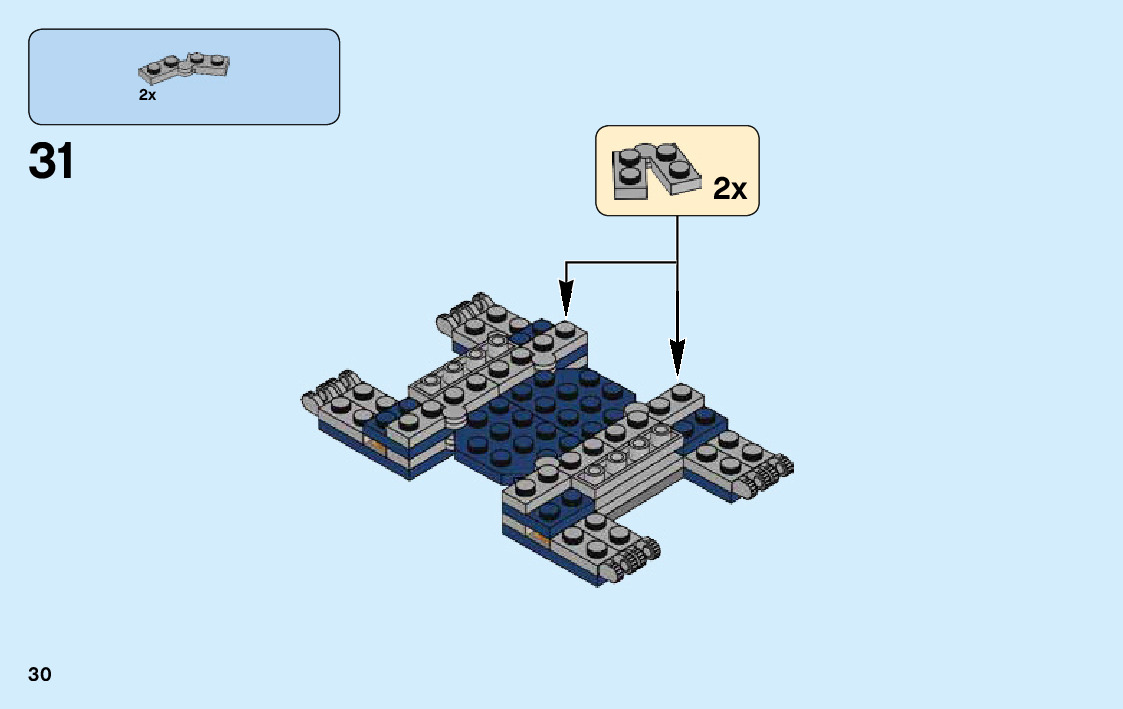 2x

31

2x

30