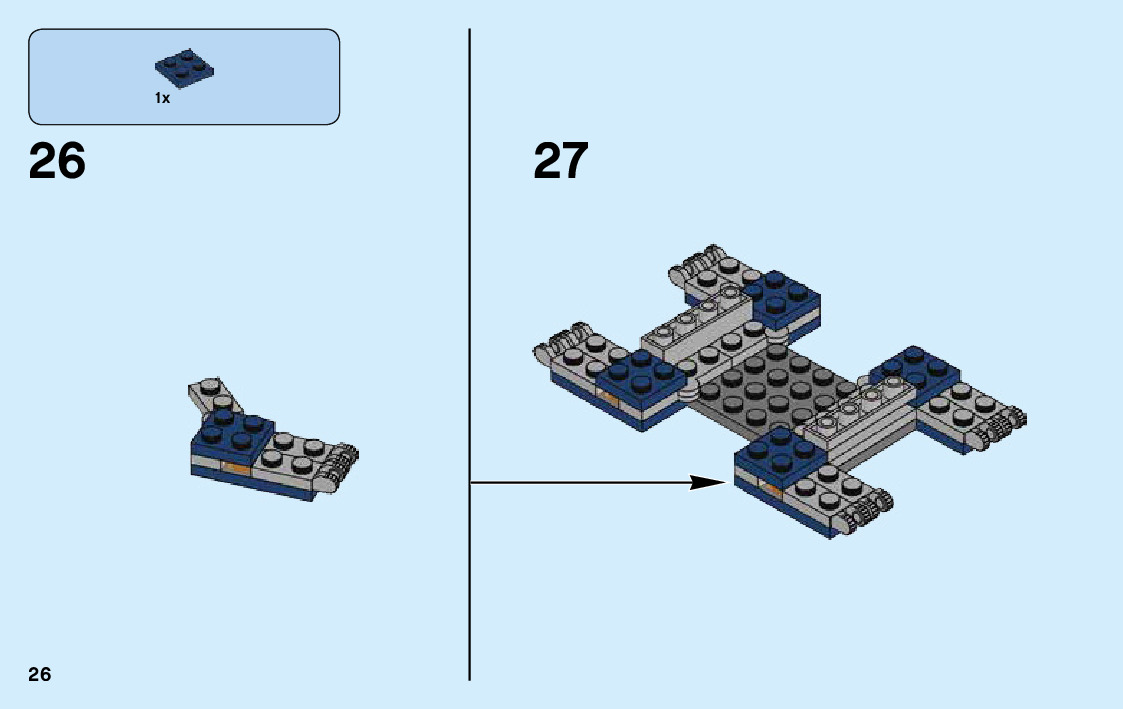 1x

26

27

26