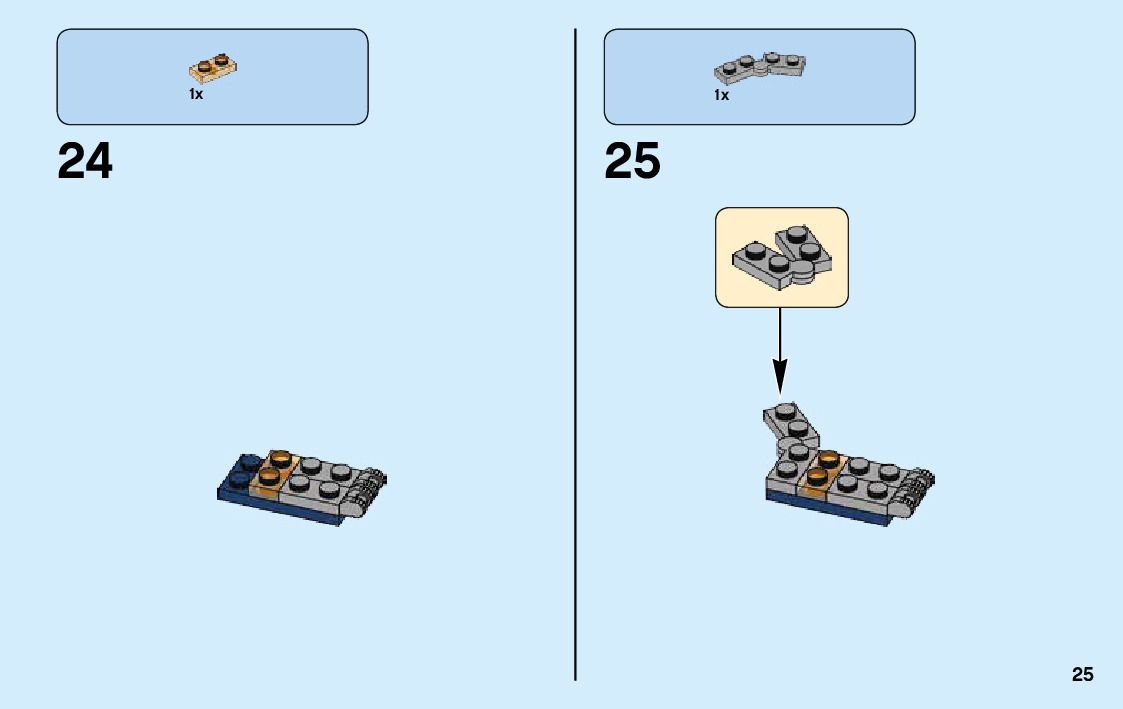 1x

24

1x

25

25