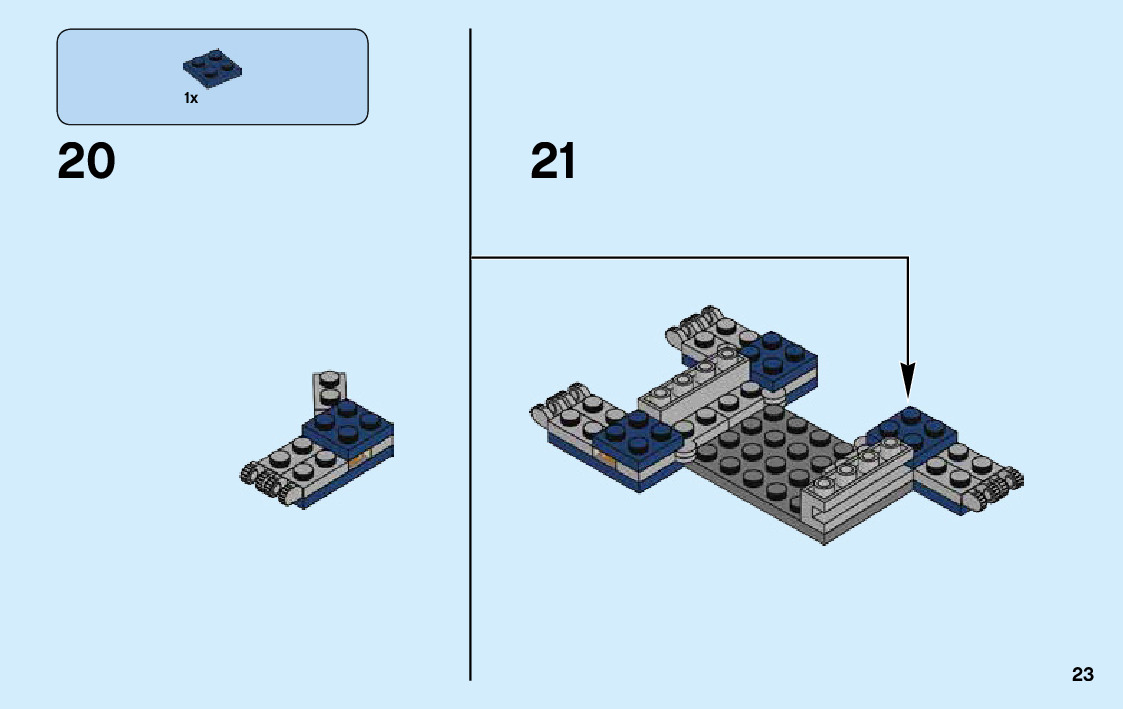 1x

20

21

23