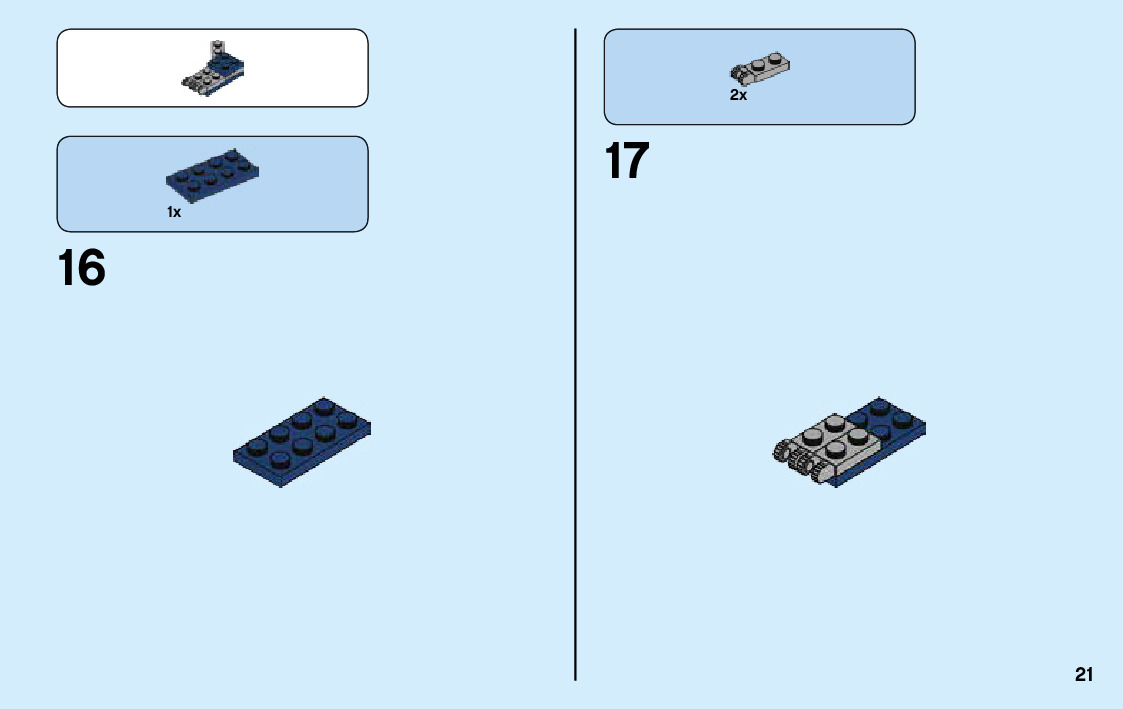 1x

16

2x

17

21