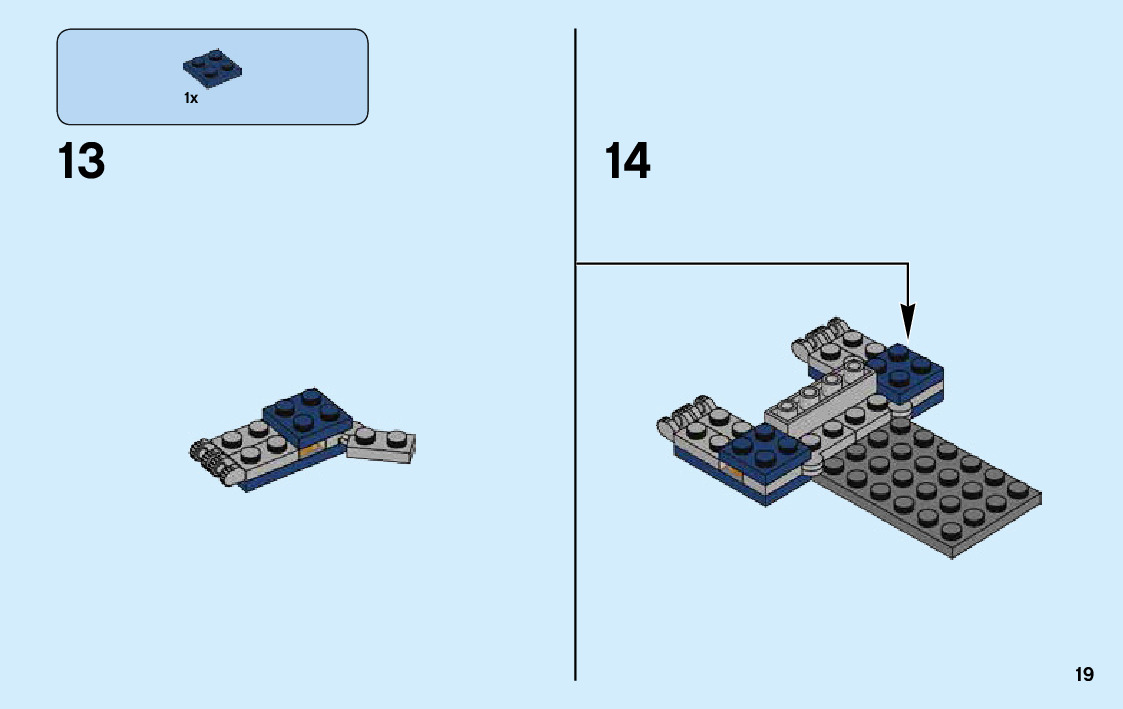 1x

13

14

19